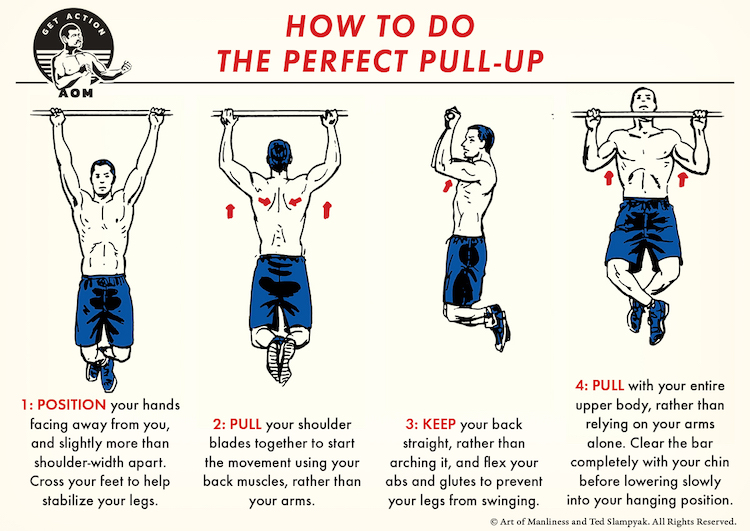 GET ACTION
AOM

HOW TO DO
THE PERFECT PULL-UP

1: POSITION your hands facing away from you, and slightly more than shoulder-width apart. Cross your feet to help stabilize your legs.

2: PULL your shoulder blades together to start the movement using your back muscles, rather than your arms.

3: KEEP your back straight, rather than arching it, and flex your abs and glutes to prevent your legs from swinging.

4: PULL with your entire upper body, rather than relying on your arms alone. Clear the bar completely with your chin before lowering slowly into your hanging position.

© Art of Manliness and Ted Slampyak. All Rights Reserved.