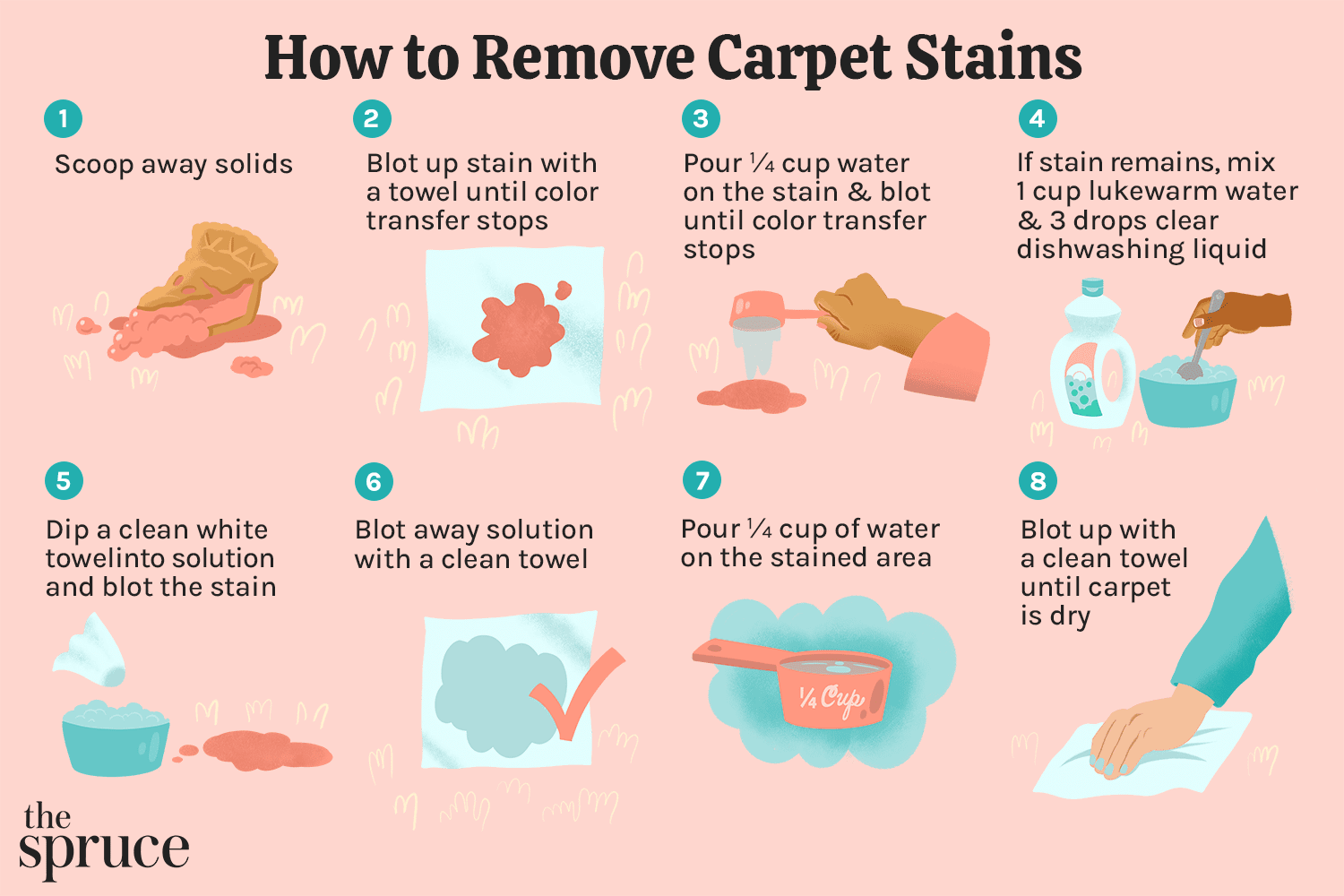 How to Remove Carpet Stains

1
Scoop away solids

2
Blot up stain with a towel until color transfer stops

3
Pour ¼ cup water on the stain & blot until color transfer stops

4
If stain remains, mix 1 cup lukewarm water & 3 drops clear dishwashing liquid

5
Dip a clean white towelinto solution and blot the stain

6
Blot away solution with a clean towel

7
Pour ¼ cup of water on the stained area

¼ Cup

8
Blot up with a clean towel until carpet is dry

the spruce