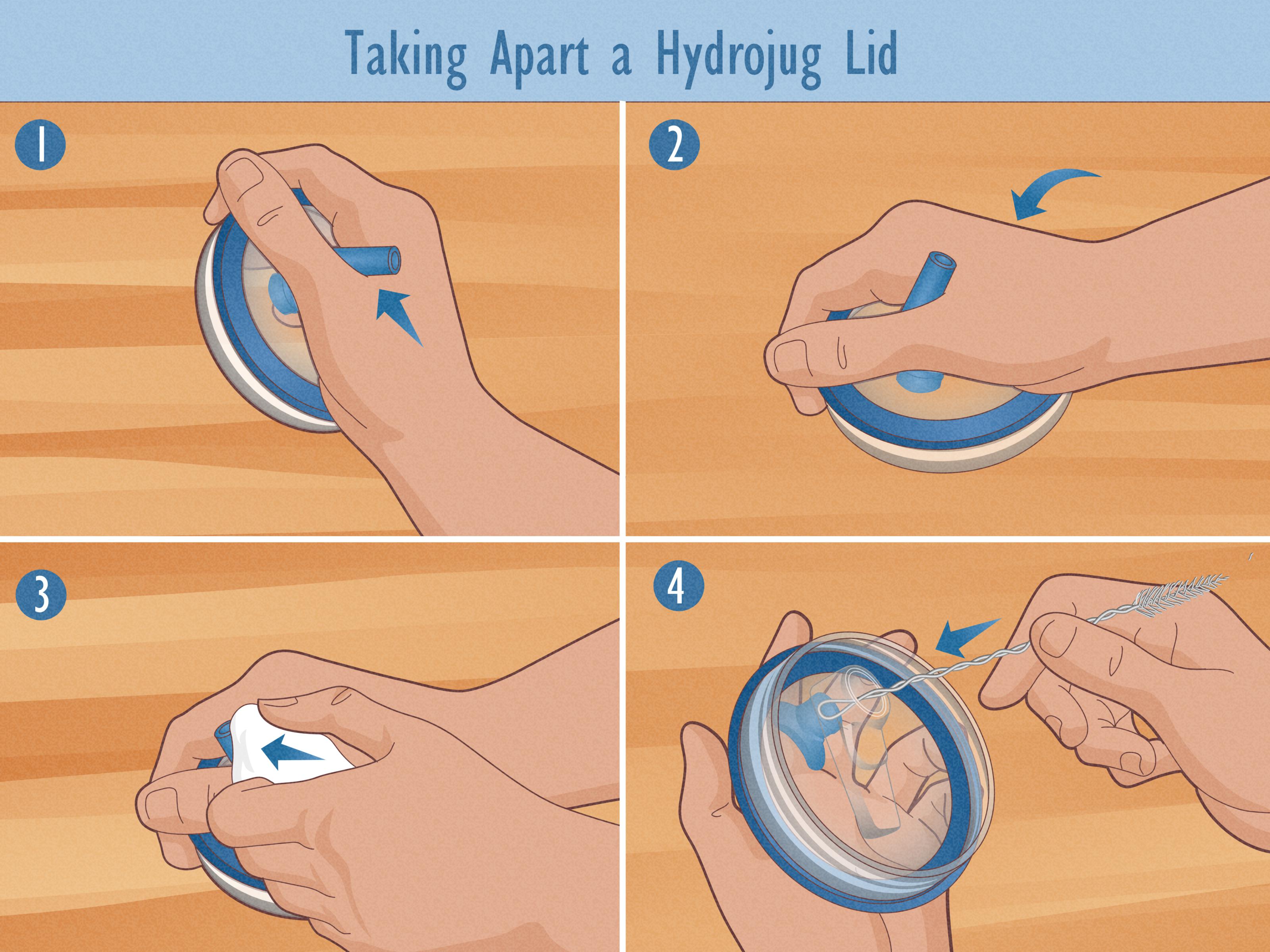 Taking Apart a Hydrojug Lid

1

2

3

4