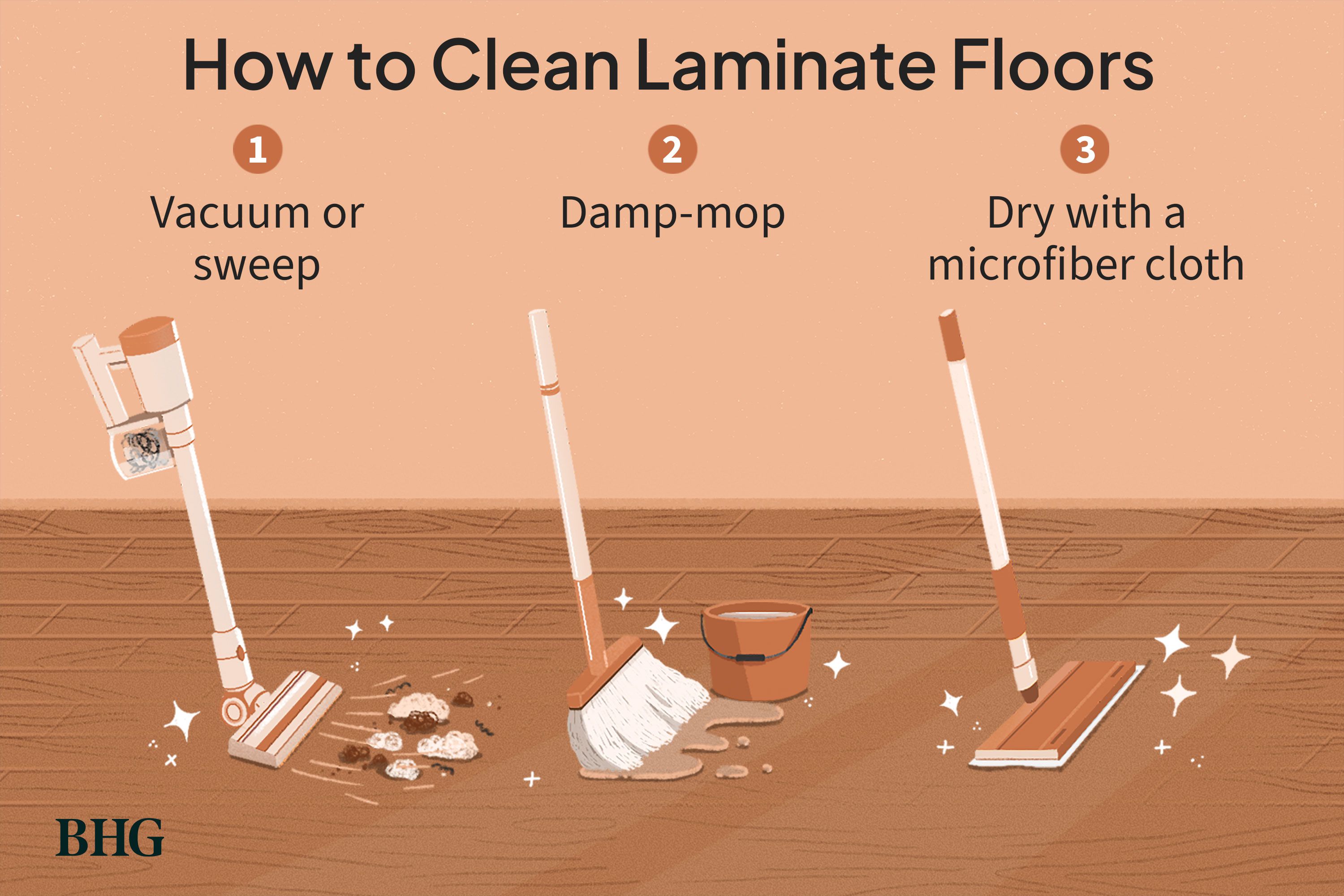 How to Clean Laminate Floors

1
Vacuum or sweep

2
Damp-mop

3
Dry with a microfiber cloth

BHG