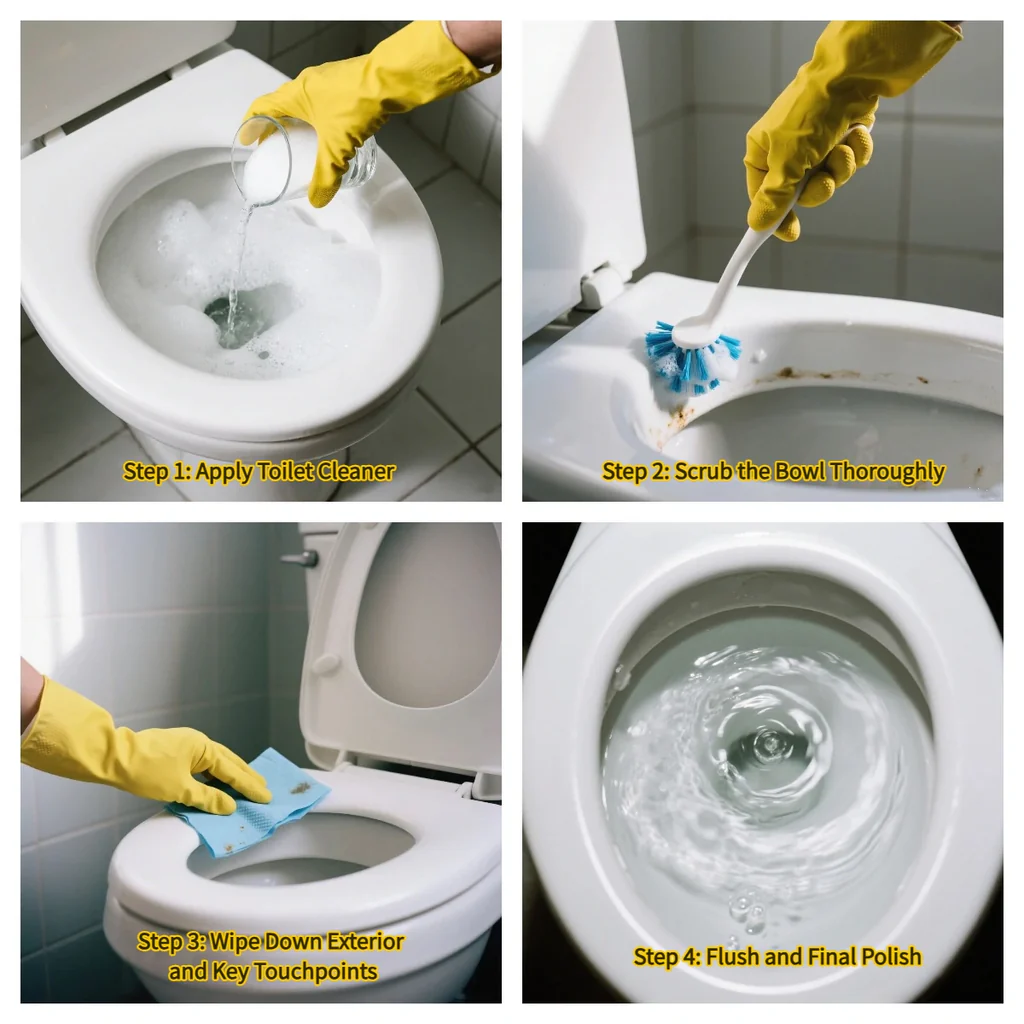 Step 1: Apply Toilet Cleaner

Step 2: Scrub the Bowl Thoroughly

Step 3: Wipe Down Exterior and Key Touchpoints

Step 4: Flush and Final Polish