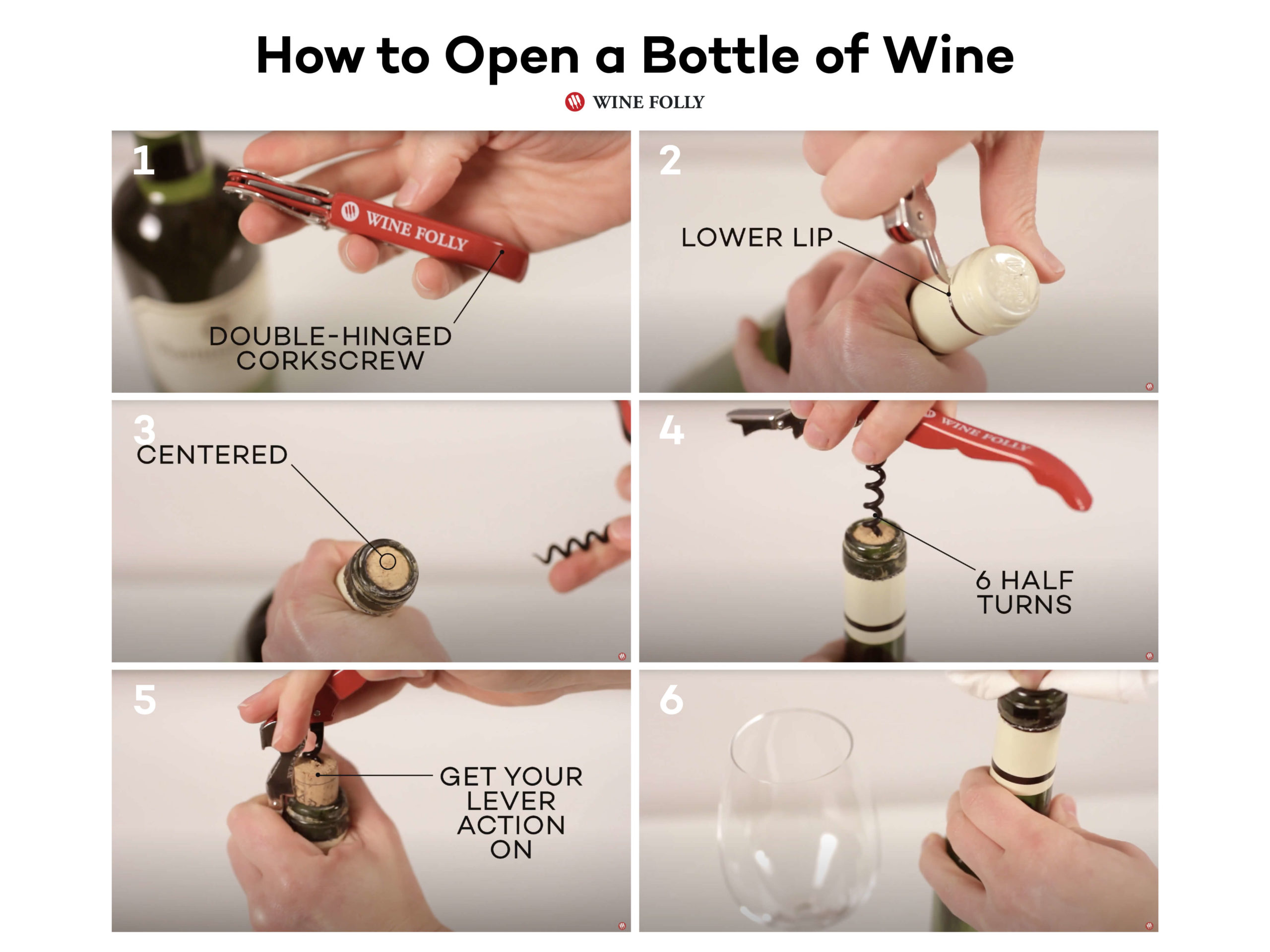 How to Open a Bottle of Wine

WINE FOLLY

1

WINE FOLLY

DOUBLE-HINGED CORKSCREW

2

LOWER LIP

3

CENTERED

4

WINE FOLLY

6 HALF TURNS

5

GET YOUR LEVER ACTION ON

6