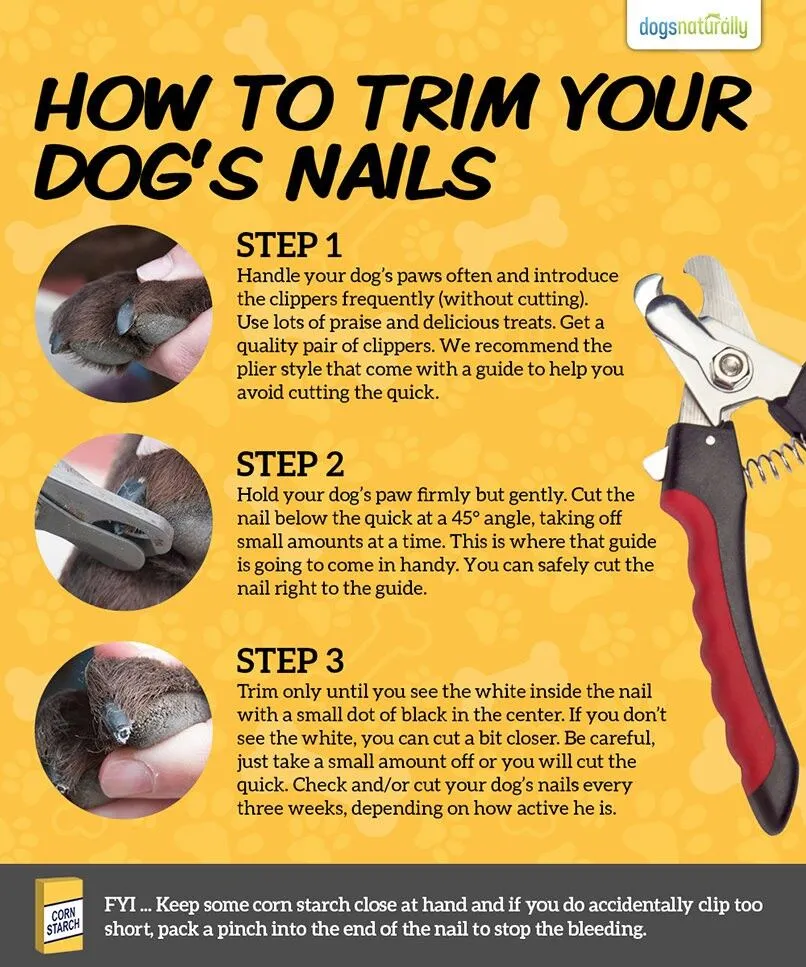 dogsnaturally

HOW TO TRIM YOUR DOG'S NAILS

STEP 1
Handle your dog's paws often and introduce the clippers frequently (without cutting). Use lots of praise and delicious treats. Get a quality pair of clippers. We recommend the plier style that come with a guide to help you avoid cutting the quick.

STEP 2
Hold your dog's paw firmly but gently. Cut the nail below the quick at a 45° angle, taking off small amounts at a time. This is where that guide is going to come in handy. You can safely cut the nail right to the guide.

STEP 3
Trim only until you see the white inside the nail with a small dot of black in the center. If you don't see the white, you can cut a bit closer. Be careful, just take a small amount off or you will cut the quick. Check and/or cut your dog's nails every three weeks, depending on how active he is.

CORN STARCH

FYI ... Keep some corn starch close at hand and if you do accidentally clip too short, pack a pinch into the end of the nail to stop the bleeding.