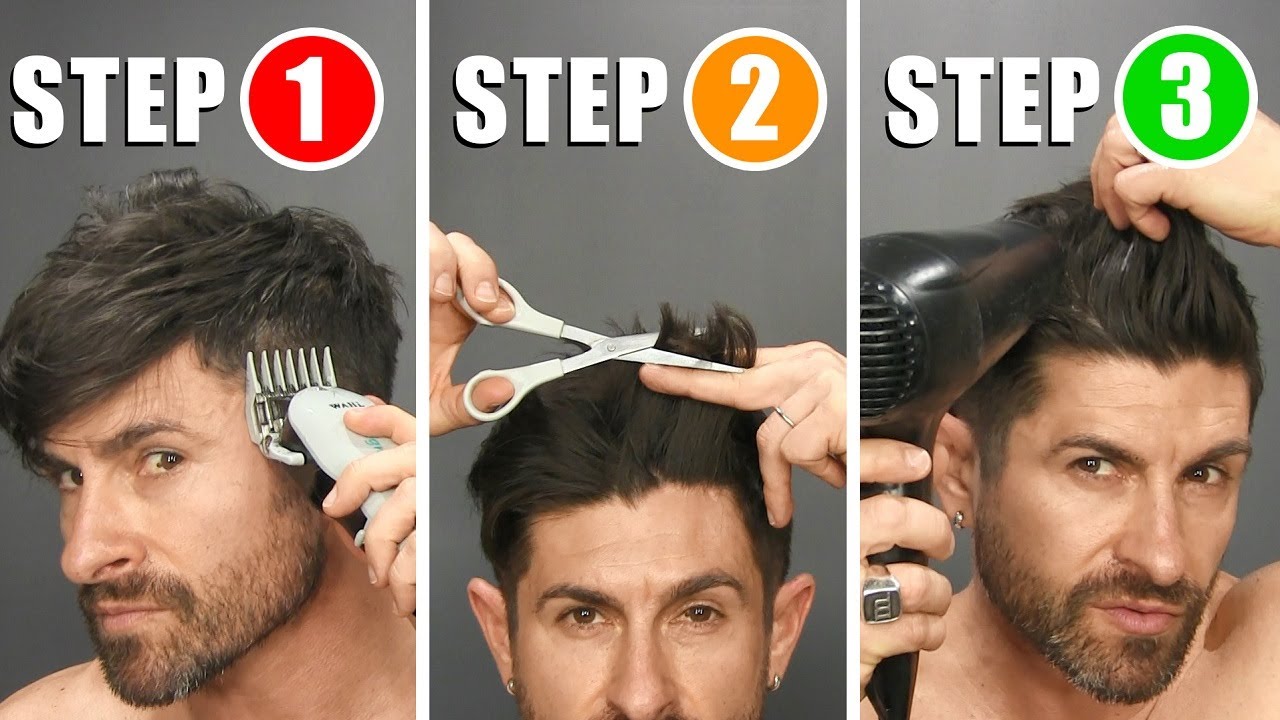 STEP 1

STEP 2

STEP 3

WAHL