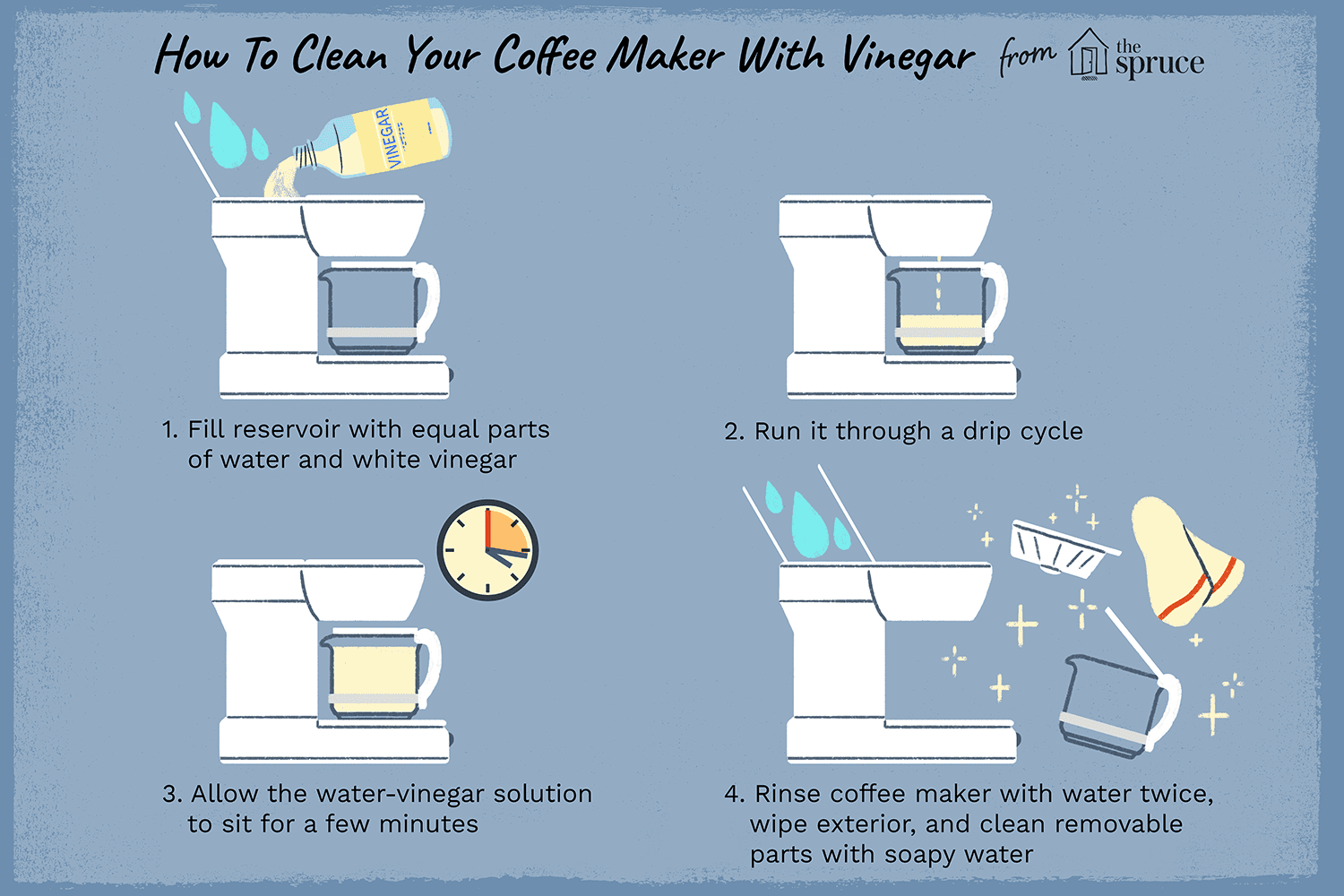 How To Clean Your Coffee Maker With Vinegar from the spruce

VINEGAR

1. Fill reservoir with equal parts of water and white vinegar

2. Run it through a drip cycle

3. Allow the water-vinegar solution to sit for a few minutes

4. Rinse coffee maker with water twice, wipe exterior, and clean removable parts with soapy water