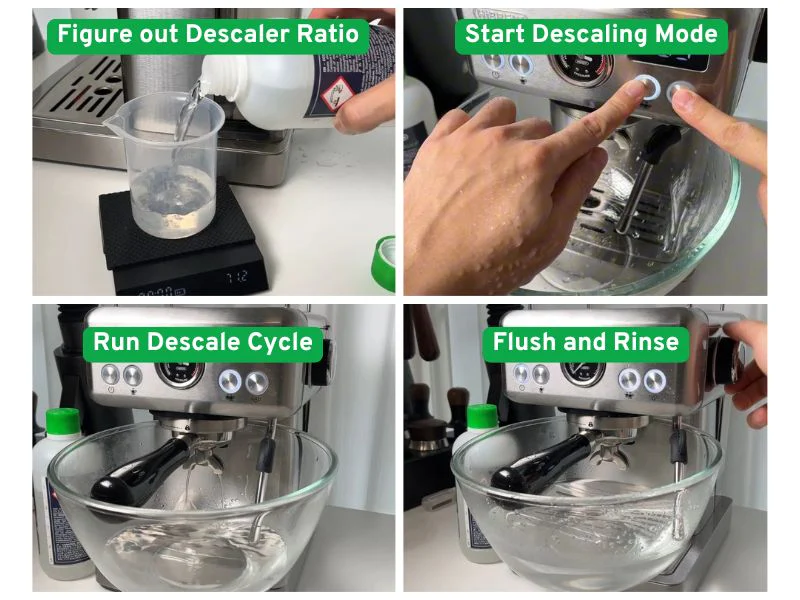 Figure out Descaler Ratio

Start Descaling Mode

Run Descale Cycle

Flush and Rinse