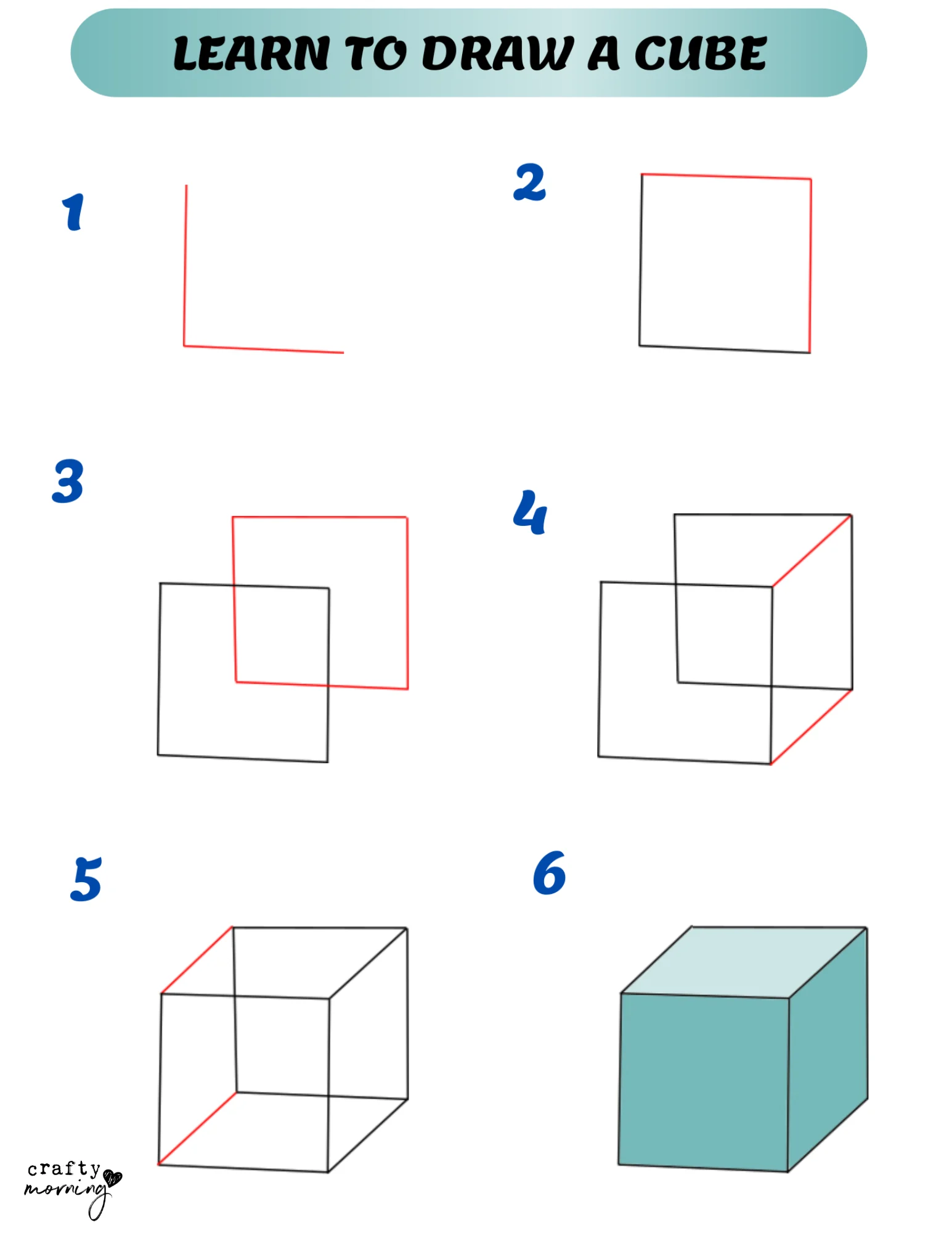 LEARN TO DRAW A CUBE

1

2

3

4

5

6

crafty morning