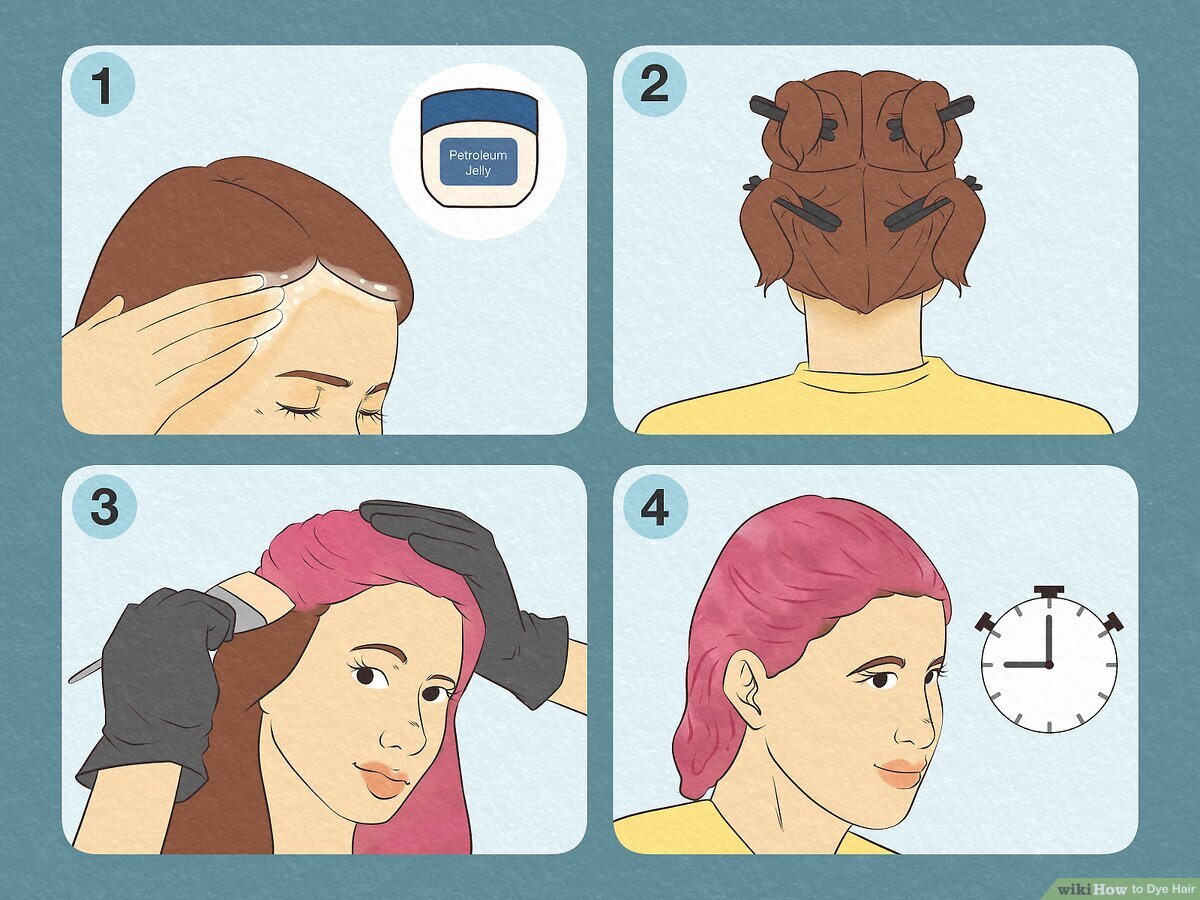 1

Petroleum Jelly

2

3

4

wikiHow to Dye Hair