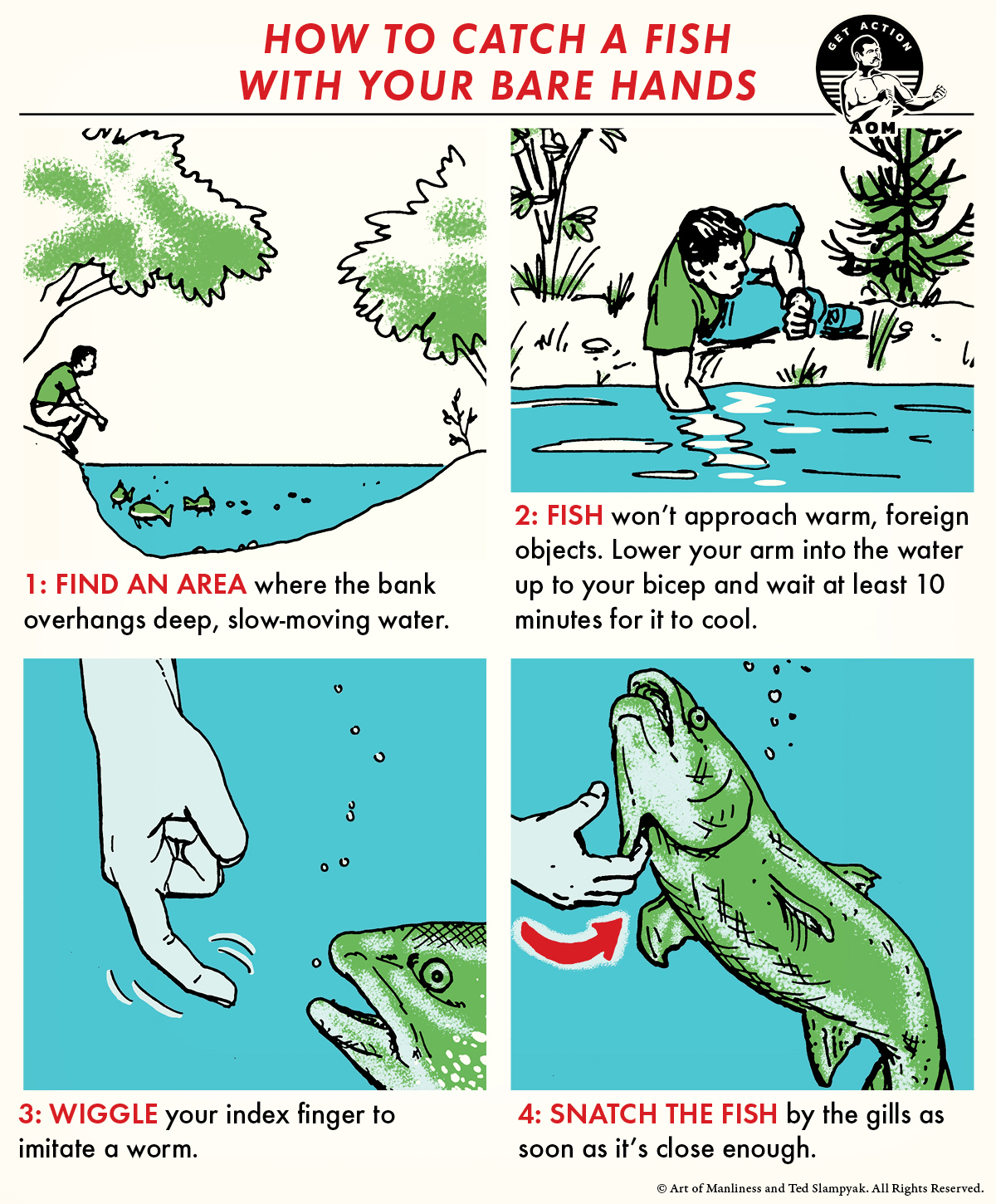 HOW TO CATCH A FISH WITH YOUR BARE HANDS

GET ACTION
AOM

1: FIND AN AREA where the bank overhangs deep, slow-moving water.

2: FISH won't approach warm, foreign objects. Lower your arm into the water up to your bicep and wait at least 10 minutes for it to cool.

3: WIGGLE your index finger to imitate a worm.

4: SNATCH THE FISH by the gills as soon as it's close enough.

© Art of Manliness and Ted Slampyak. All Rights Reserved.