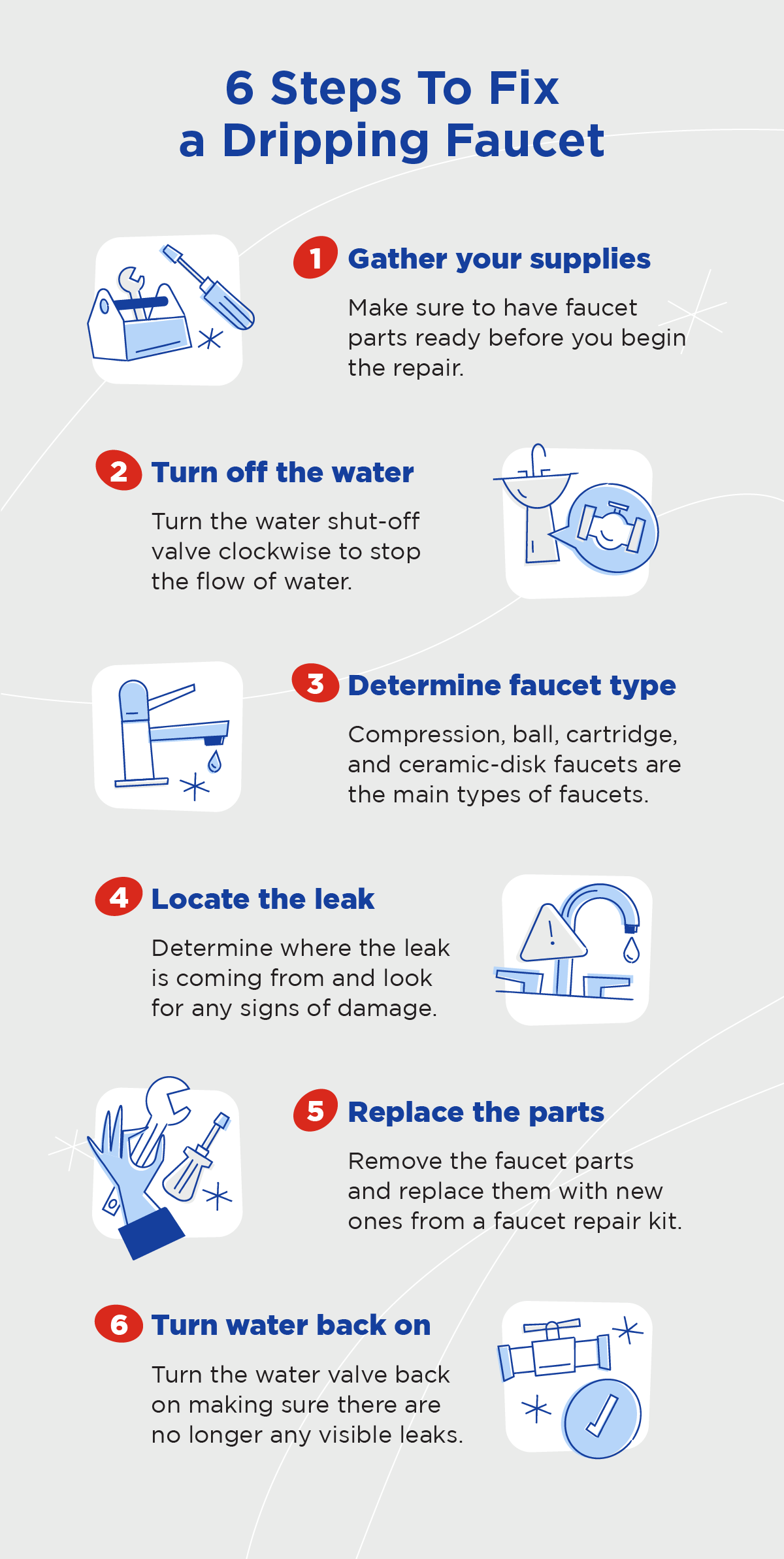 6 Steps To Fix a Dripping Faucet

1 Gather your supplies

Make sure to have faucet parts ready before you begin the repair.

2 Turn off the water

Turn the water shut-off valve clockwise to stop the flow of water.

3 Determine faucet type

Compression, ball, cartridge, and ceramic-disk faucets are the main types of faucets.

4 Locate the leak

Determine where the leak is coming from and look for any signs of damage.

5 Replace the parts

Remove the faucet parts and replace them with new ones from a faucet repair kit.

6 Turn water back on

Turn the water valve back on making sure there are no longer any visible leaks.