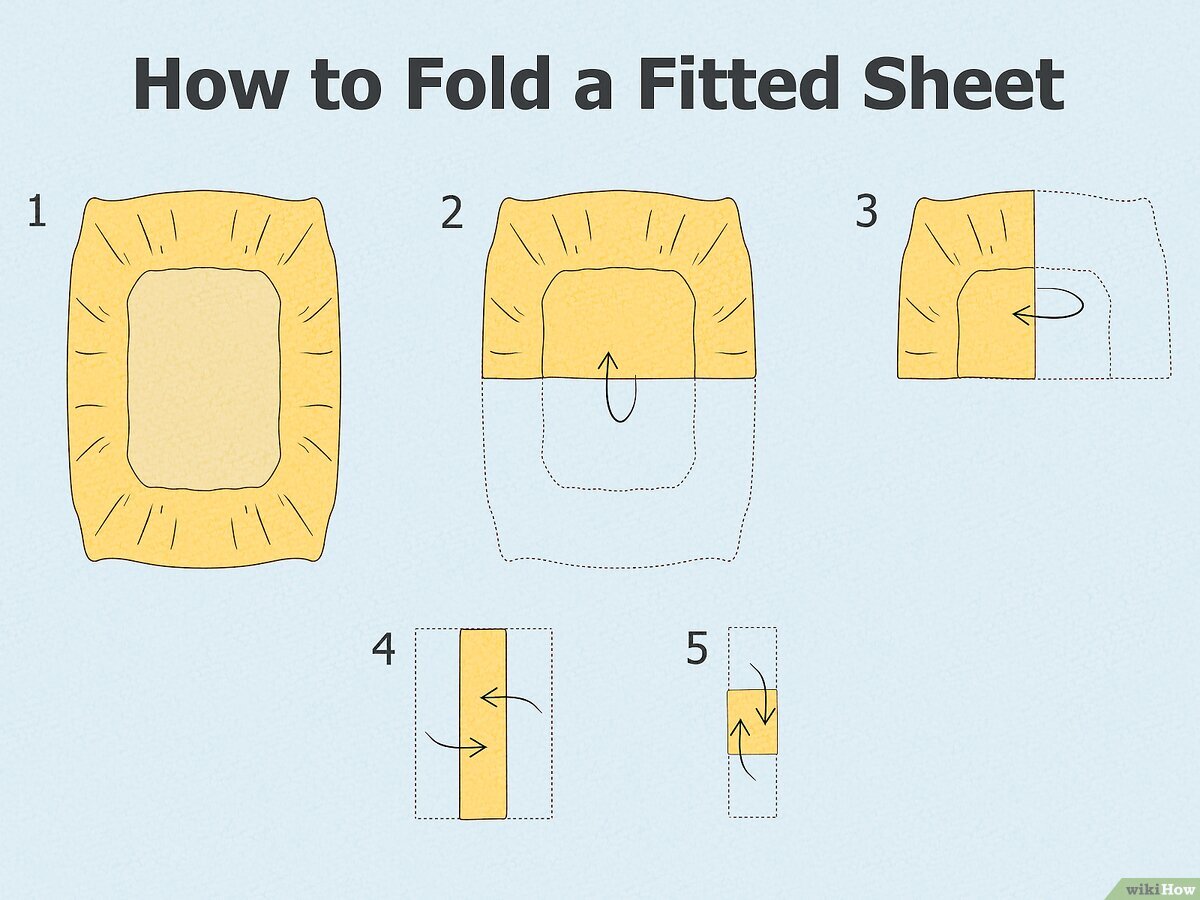 How to Fold a Fitted Sheet

1

2

3

4

5

wikiHow