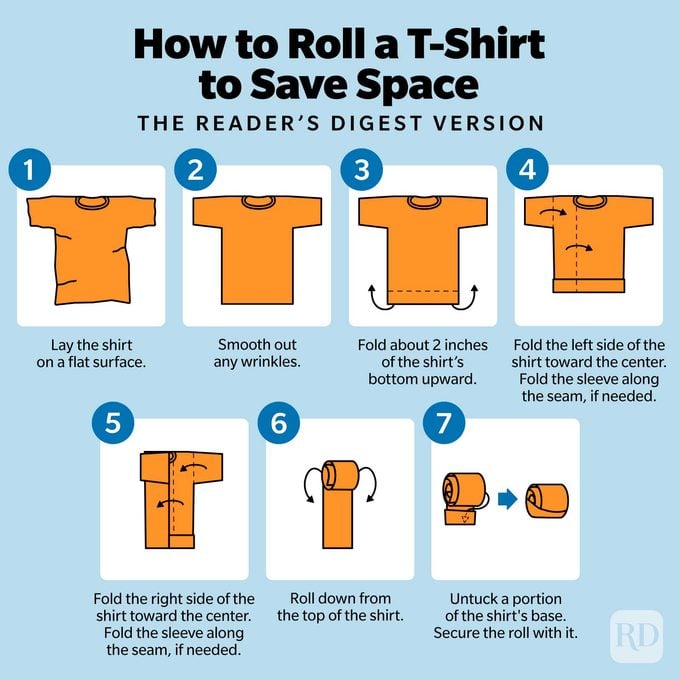 How to Roll a T-Shirt to Save Space

THE READER'S DIGEST VERSION

1
Lay the shirt on a flat surface.

2
Smooth out any wrinkles.

3
Fold about 2 inches of the shirt's bottom upward.

4
Fold the left side of the shirt toward the center. Fold the sleeve along the seam, if needed.

5
Fold the right side of the shirt toward the center. Fold the sleeve along the seam, if needed.

6
Roll down from the top of the shirt.

7
Untuck a portion of the shirt's base. Secure the roll with it.

RD