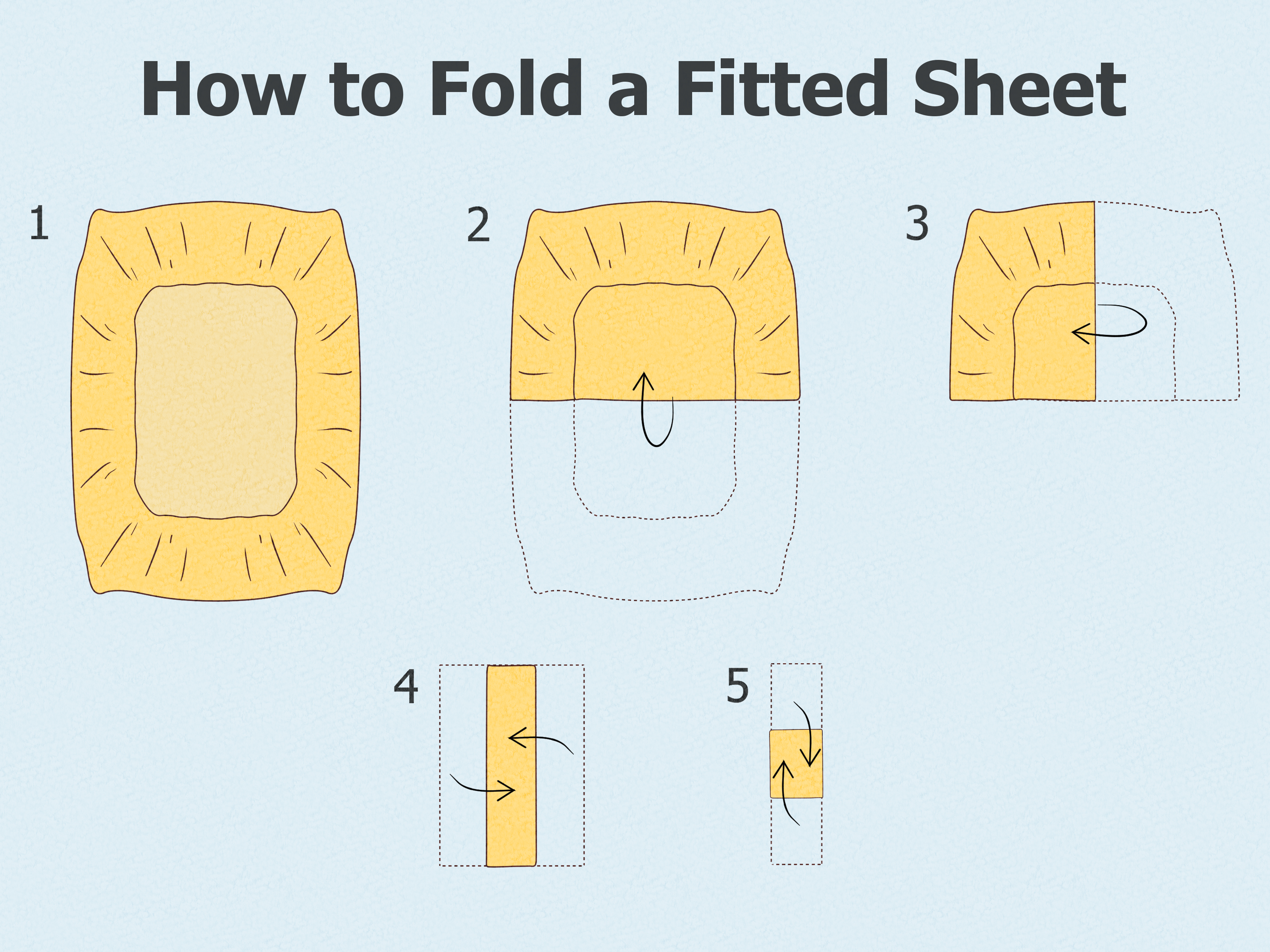 How to Fold a Fitted Sheet

1

2

3

4

5