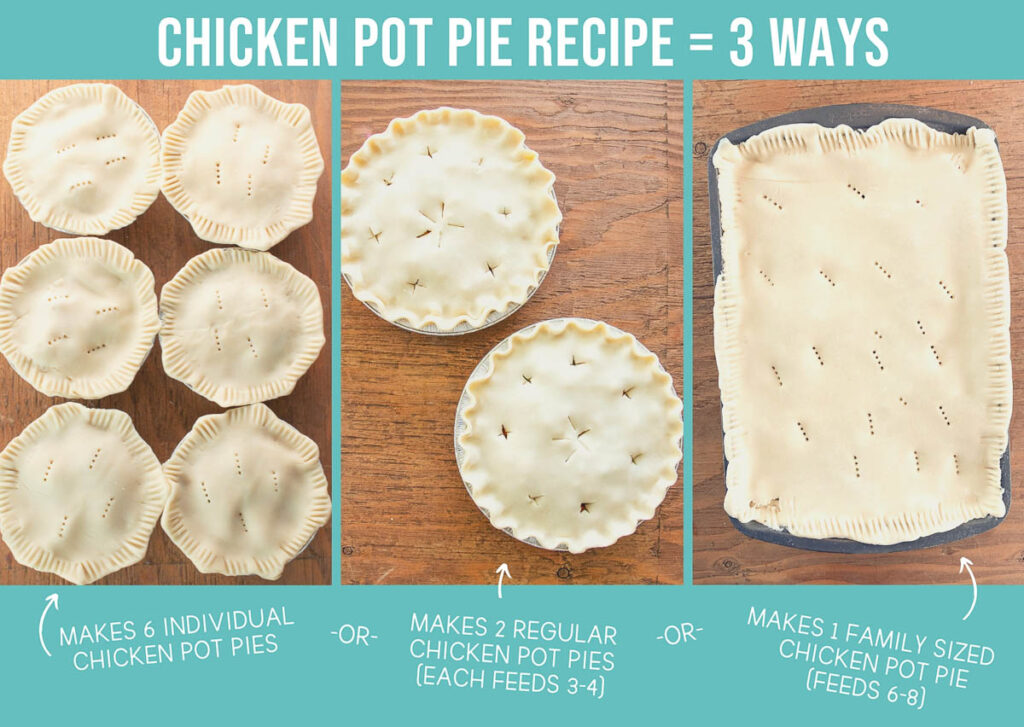 CHICKEN POT PIE RECIPE = 3 WAYS

MAKES 6 INDIVIDUAL CHICKEN POT PIES

-OR-

MAKES 2 REGULAR CHICKEN POT PIES (EACH FEEDS 3-4)

-OR-

MAKES 1 FAMILY SIZED CHICKEN POT PIE (FEEDS 6-8)