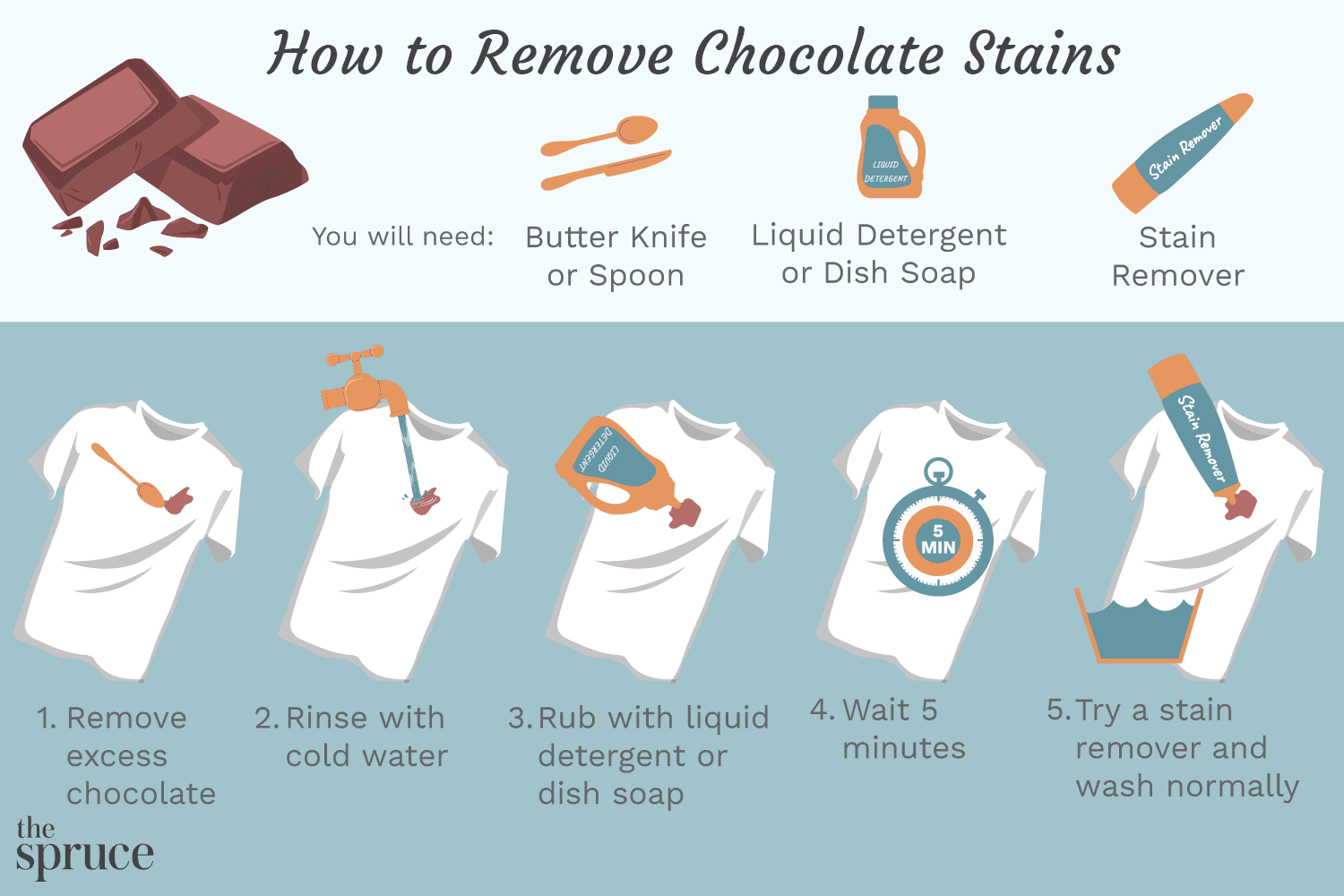 How to Remove Chocolate Stains

You will need:

Butter Knife or Spoon

LIQUID DETERGENT

Liquid Detergent or Dish Soap

Stain Remover

Stain Remover

LIQUID DETERGENT

5 MIN

Stain Remover

1. Remove excess chocolate

2. Rinse with cold water

3. Rub with liquid detergent or dish soap

4. Wait 5 minutes

5. Try a stain remover and wash normally

the spruce