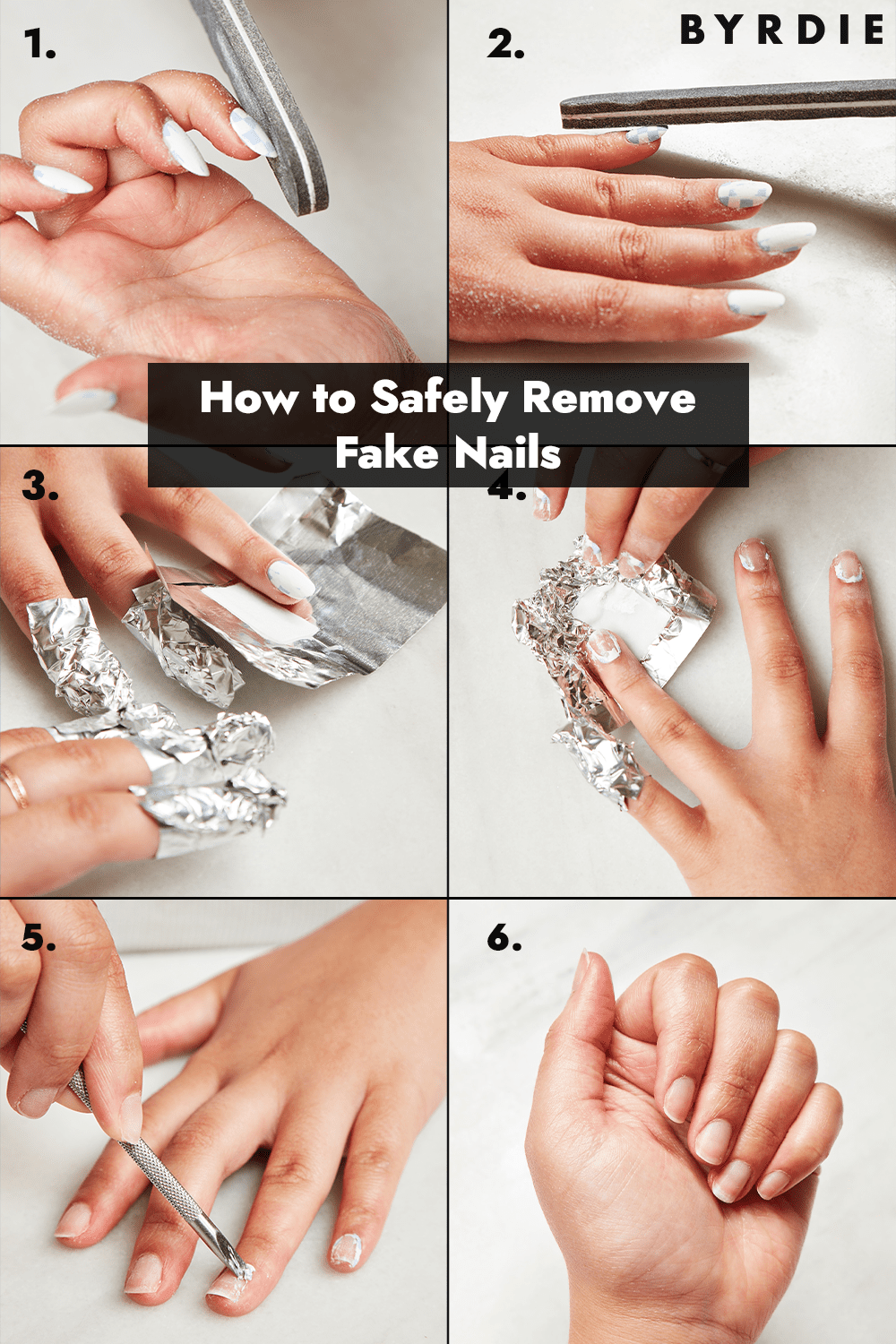 1.

2.

BYRDIE

How to Safely Remove Fake Nails

3.

4.

5.

6.