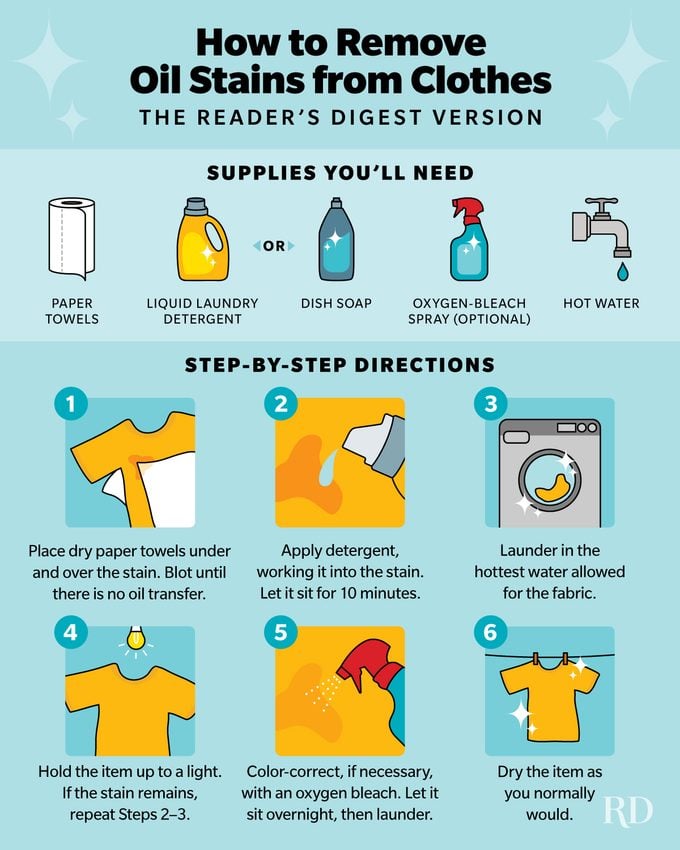 How to Remove Oil Stains from Clothes

THE READER'S DIGEST VERSION

SUPPLIES YOU'LL NEED

PAPER TOWELS

LIQUID LAUNDRY DETERGENT

OR

DISH SOAP

OXYGEN-BLEACH SPRAY (OPTIONAL)

HOT WATER

STEP-BY-STEP DIRECTIONS

1

Place dry paper towels under and over the stain. Blot until there is no oil transfer.

2

Apply detergent, working it into the stain. Let it sit for 10 minutes.

3

Launder in the hottest water allowed for the fabric.

4

Hold the item up to a light. If the stain remains, repeat Steps 2–3.

5

Color-correct, if necessary, with an oxygen bleach. Let it sit overnight, then launder.

6

Dry the item as you normally would.

RD