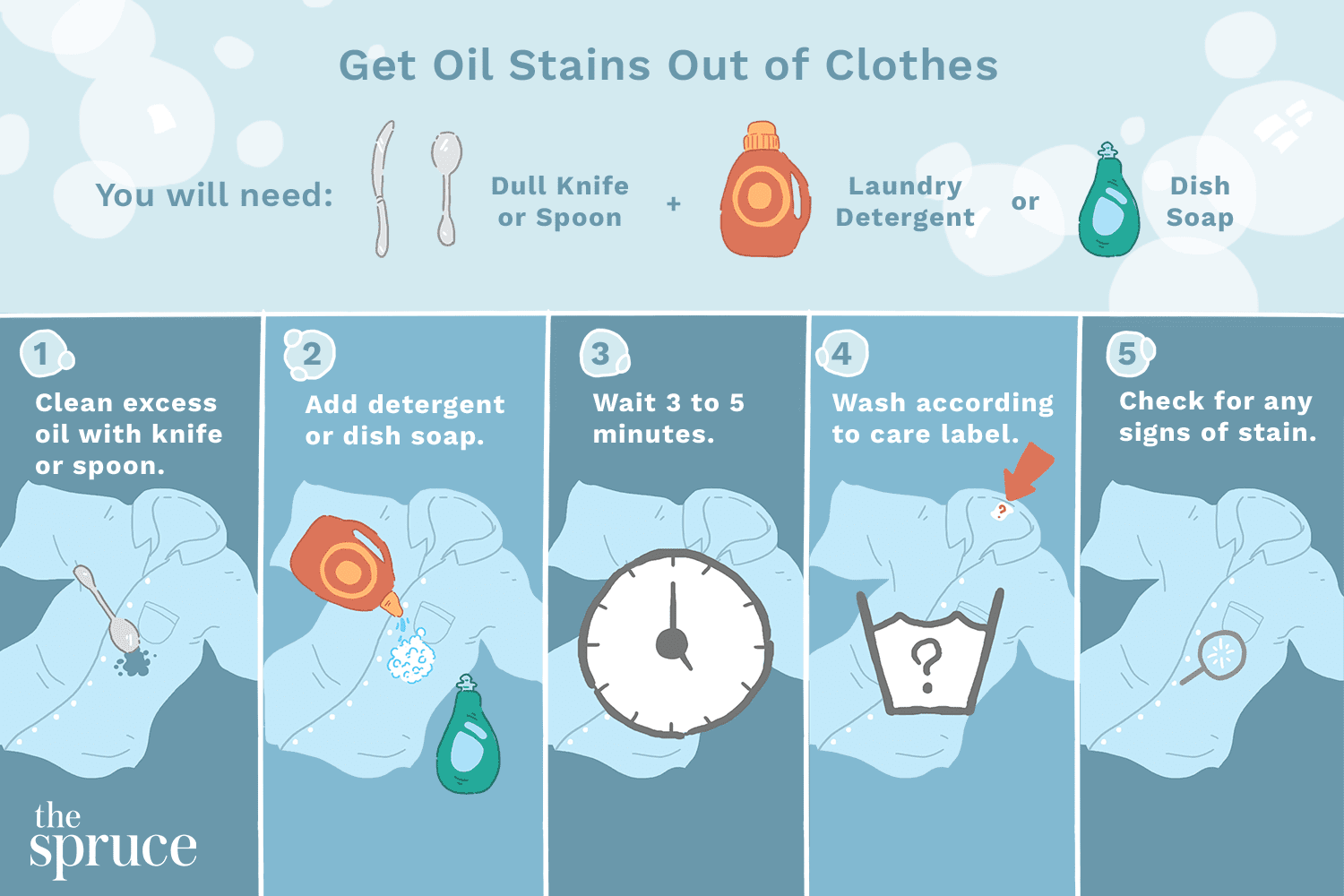 Get Oil Stains Out of Clothes

You will need: Dull Knife or Spoon + Laundry Detergent or Dish Soap

1
Clean excess oil with knife or spoon.

2
Add detergent or dish soap.

3
Wait 3 to 5 minutes.

4
Wash according to care label.

?

?

5
Check for any signs of stain.

the spruce