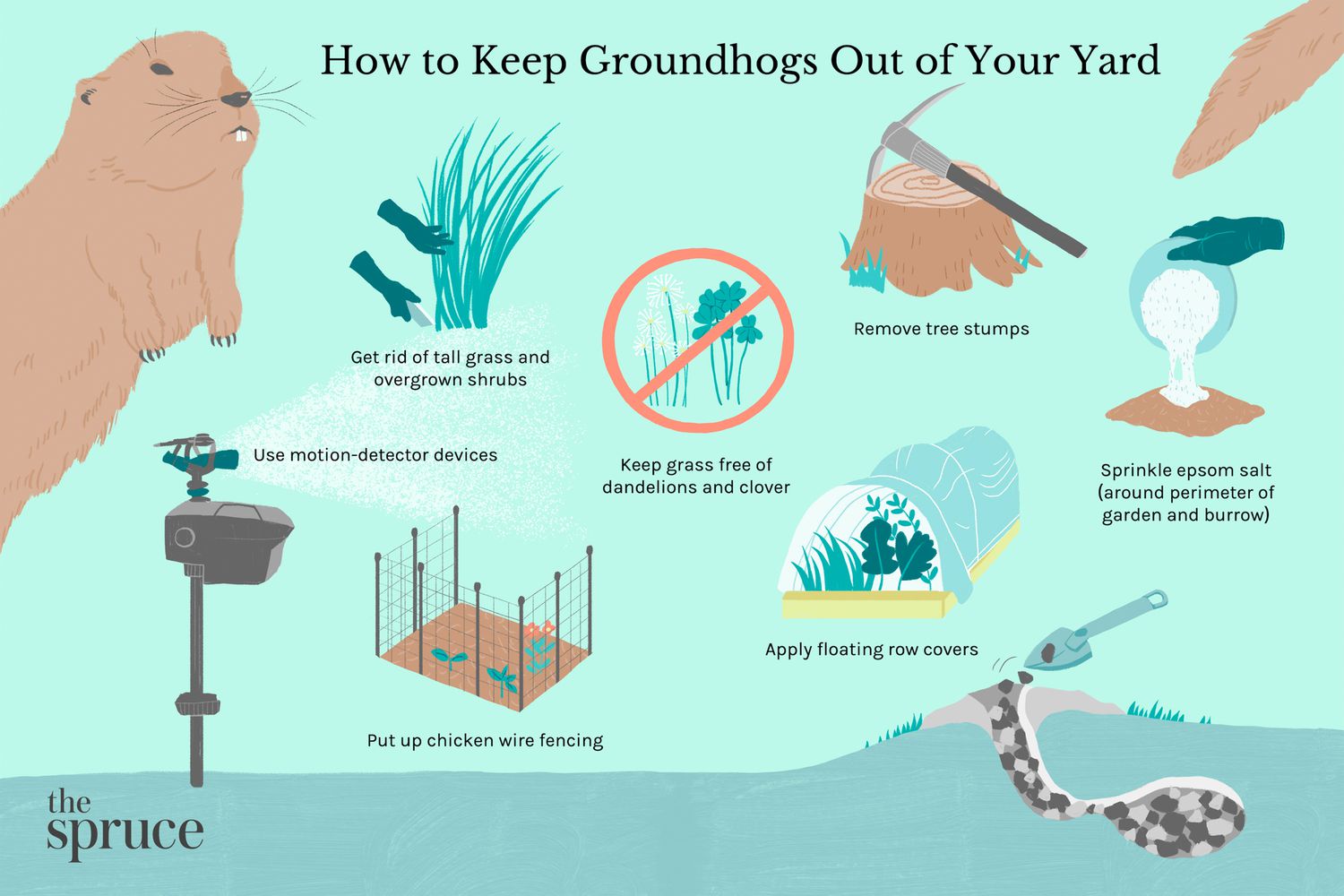 How to Keep Groundhogs Out of Your Yard

Get rid of tall grass and overgrown shrubs

Remove tree stumps

Use motion-detector devices

Keep grass free of dandelions and clover

Sprinkle epsom salt (around perimeter of garden and burrow)

Apply floating row covers

Put up chicken wire fencing

the spruce