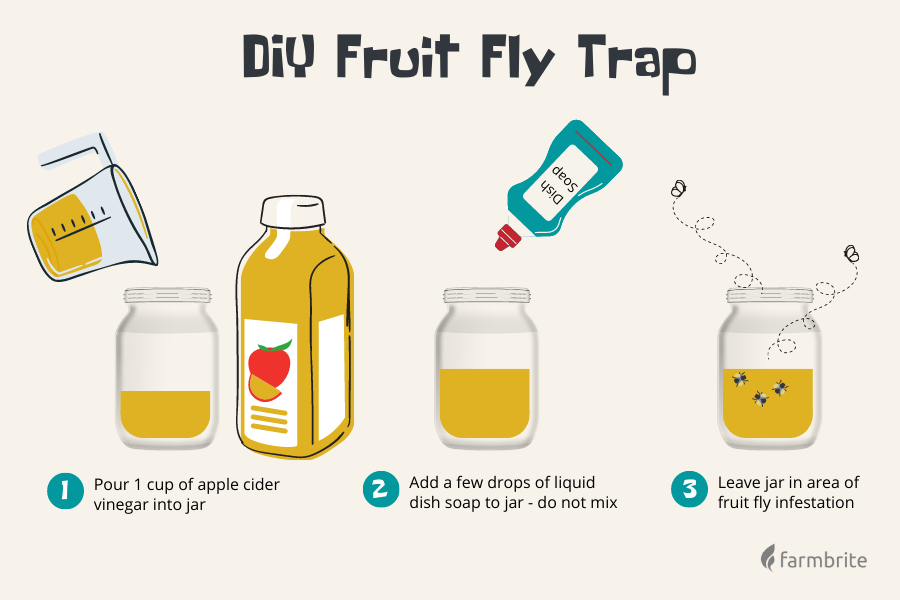 DIY Fruit Fly Trap

Dish Soap

1 Pour 1 cup of apple cider vinegar into jar

2 Add a few drops of liquid dish soap to jar - do not mix

3 Leave jar in area of fruit fly infestation

farmbrite