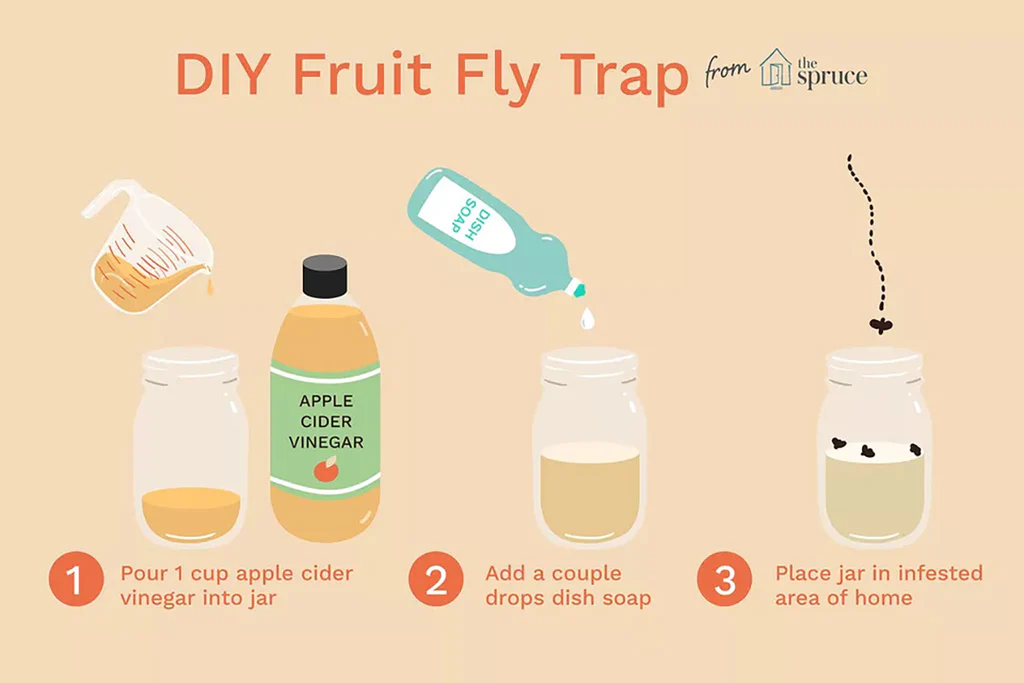 DIY Fruit Fly Trap from the spruce

DISH SOAP

APPLE CIDER VINEGAR

1 Pour 1 cup apple cider vinegar into jar

2 Add a couple drops dish soap

3 Place jar in infested area of home