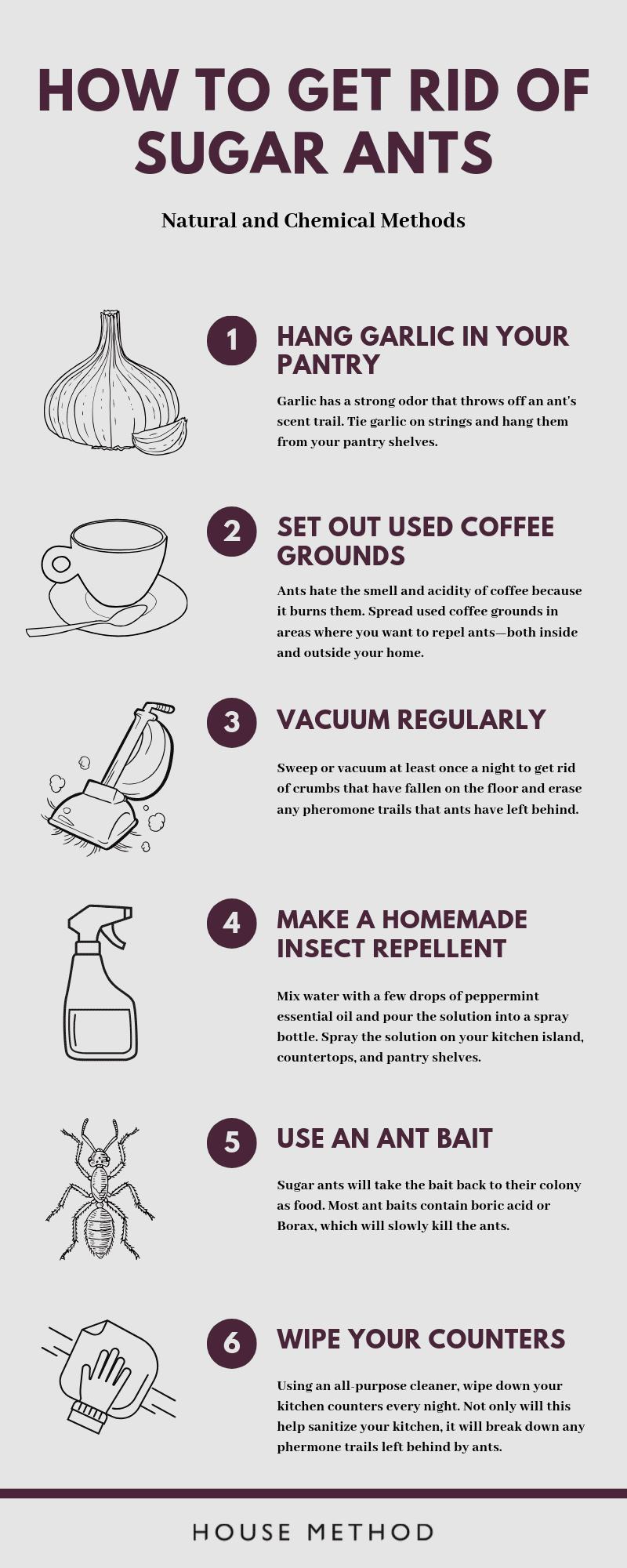 HOW TO GET RID OF SUGAR ANTS

Natural and Chemical Methods

1

HANG GARLIC IN YOUR PANTRY

Garlic has a strong odor that throws off an ant's scent trail. Tie garlic on strings and hang them from your pantry shelves.

2

SET OUT USED COFFEE GROUNDS

Ants hate the smell and acidity of coffee because it burns them. Spread used coffee grounds in areas where you want to repel ants—both inside and outside your home.

3

VACUUM REGULARLY

Sweep or vacuum at least once a night to get rid of crumbs that have fallen on the floor and erase any pheromone trails that ants have left behind.

4

MAKE A HOMEMADE INSECT REPELLENT

Mix water with a few drops of peppermint essential oil and pour the solution into a spray bottle. Spray the solution on your kitchen island, countertops, and pantry shelves.

5

USE AN ANT BAIT

Sugar ants will take the bait back to their colony as food. Most ant baits contain boric acid or Borax, which will slowly kill the ants.

6

WIPE YOUR COUNTERS

Using an all-purpose cleaner, wipe down your kitchen counters every night. Not only will this help sanitize your kitchen, it will break down any phermone trails left behind by ants.

HOUSE METHOD