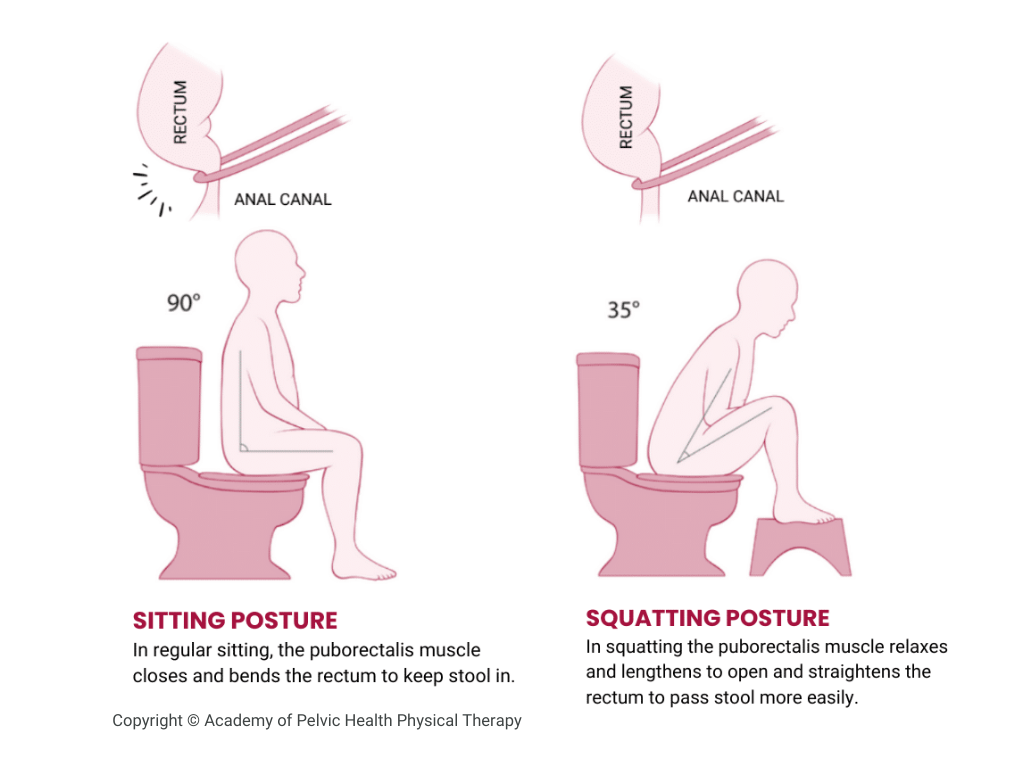 RECTUM

ANAL CANAL

90°

SITTING POSTURE
In regular sitting, the puborectalis muscle closes and bends the rectum to keep stool in.

Copyright © Academy of Pelvic Health Physical Therapy

RECTUM

ANAL CANAL

35°

SQUATTING POSTURE
In squatting the puborectalis muscle relaxes and lengthens to open and straightens the rectum to pass stool more easily.