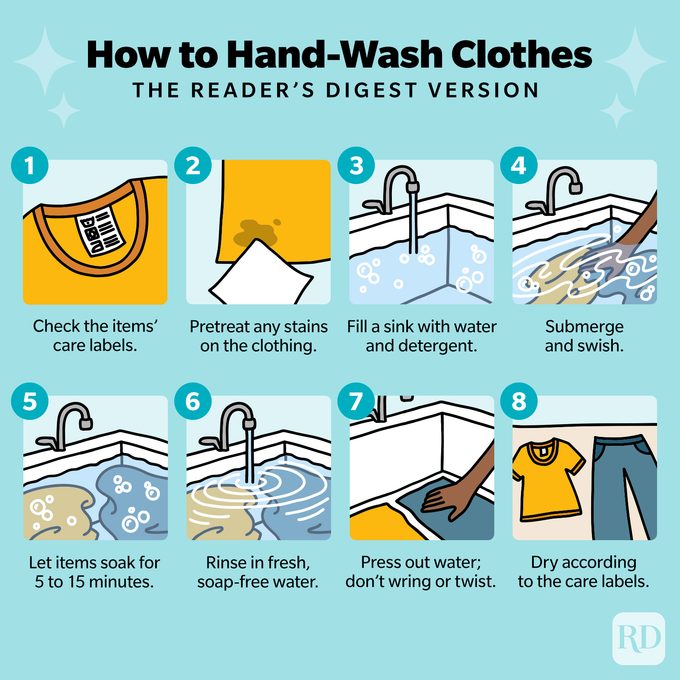 How to Hand-Wash Clothes
THE READER'S DIGEST VERSION

1
Check the items' care labels.

2
Pretreat any stains on the clothing.

3
Fill a sink with water and detergent.

4
Submerge and swish.

5
Let items soak for 5 to 15 minutes.

6
Rinse in fresh, soap-free water.

7
Press out water; don't wring or twist.

8
Dry according to the care labels.

RD