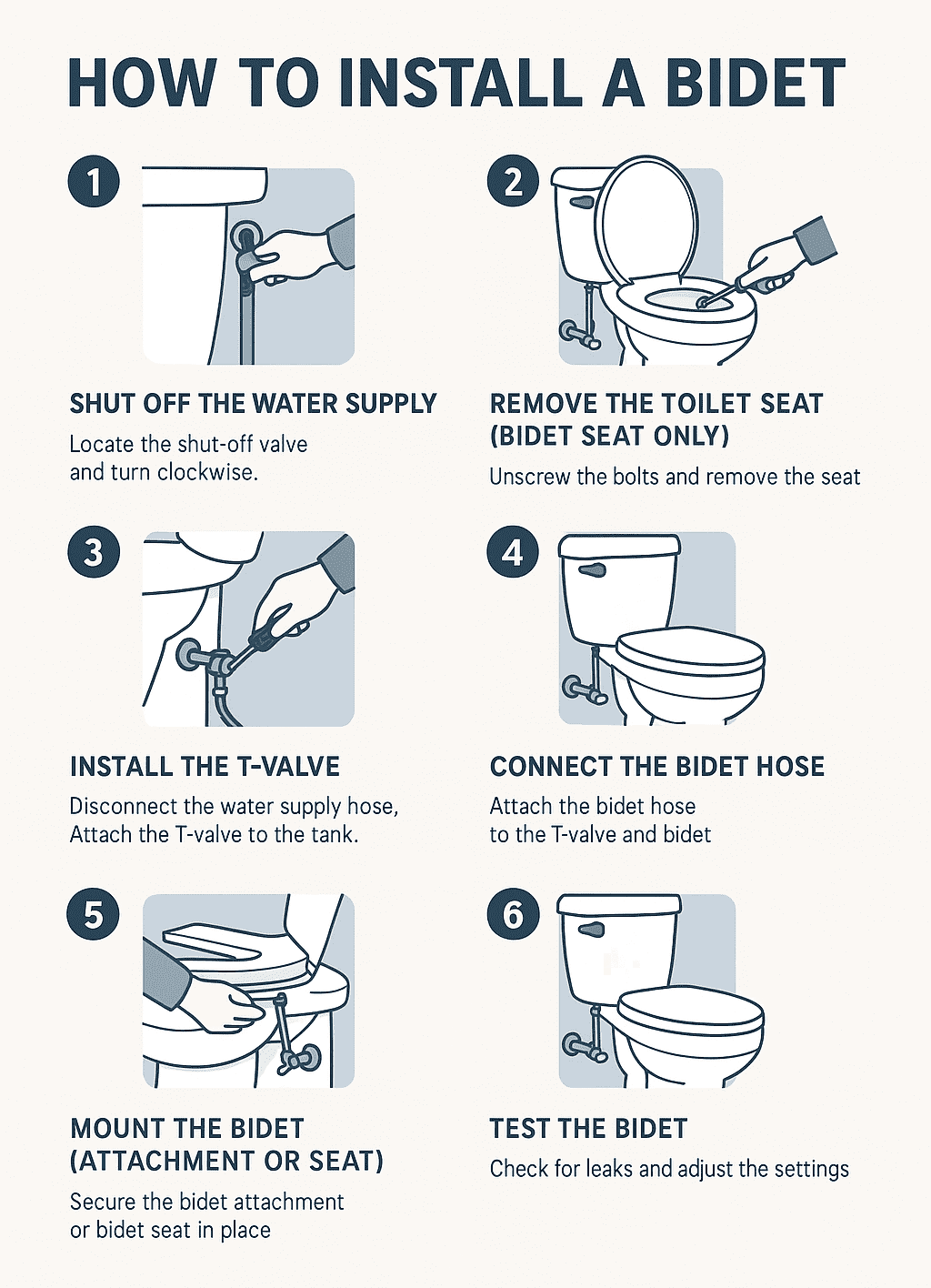 HOW TO INSTALL A BIDET

1

SHUT OFF THE WATER SUPPLY

Locate the shut-off valve and turn clockwise.

2

REMOVE THE TOILET SEAT (BIDET SEAT ONLY)

Unscrew the bolts and remove the seat

3

INSTALL THE T-VALVE

Disconnect the water supply hose, Attach the T-valve to the tank.

4

CONNECT THE BIDET HOSE

Attach the bidet hose to the T-valve and bidet

5

MOUNT THE BIDET (ATTACHMENT OR SEAT)

Secure the bidet attachment or bidet seat in place

6

TEST THE BIDET

Check for leaks and adjust the settings