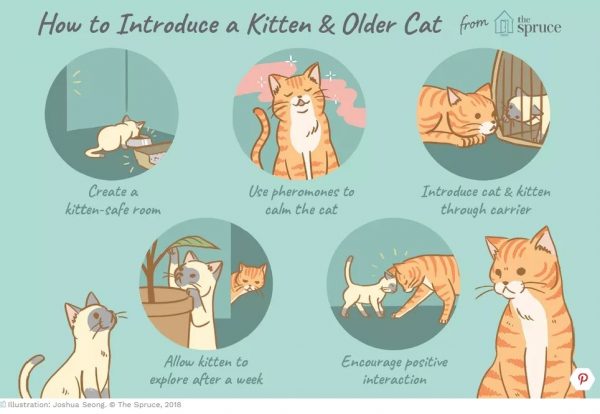 How to Introduce a Kitten & Older Cat from the spruce

Create a kitten-safe room

Use pheromones to calm the cat

Introduce cat & kitten through carrier

Allow kitten to explore after a week

Encourage positive interaction

Illustration: Joshua Seong. © The Spruce, 2018