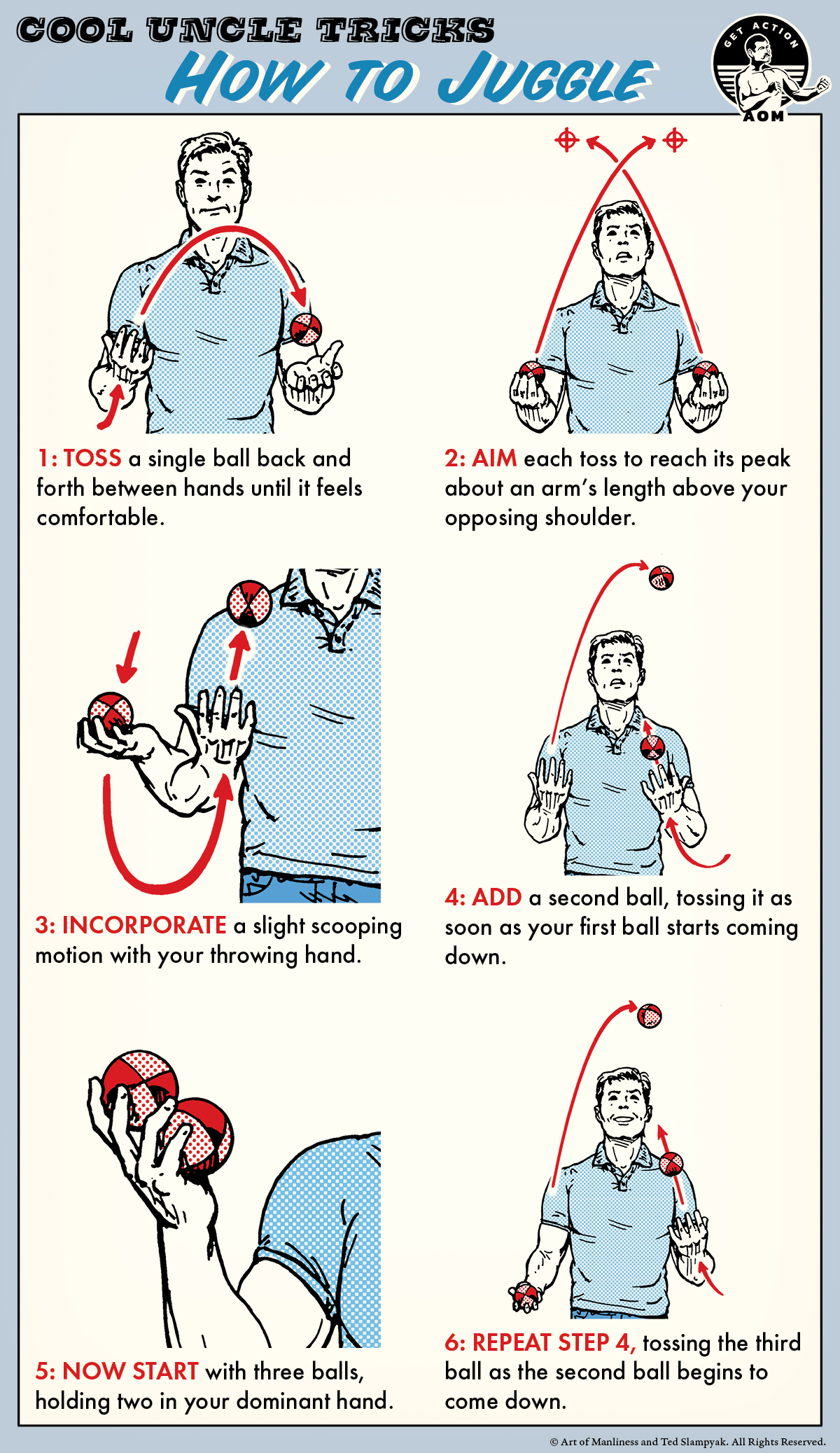 COOL UNCLE TRICKS
HOW TO JUGGLE

GET ACTION
AOM

1: TOSS a single ball back and forth between hands until it feels comfortable.

2: AIM each toss to reach its peak about an arm's length above your opposing shoulder.

3: INCORPORATE a slight scooping motion with your throwing hand.

4: ADD a second ball, tossing it as soon as your first ball starts coming down.

5: NOW START with three balls, holding two in your dominant hand.

6: REPEAT STEP 4, tossing the third ball as the second ball begins to come down.

© Art of Manliness and Ted Slampyak. All Rights Reserved.