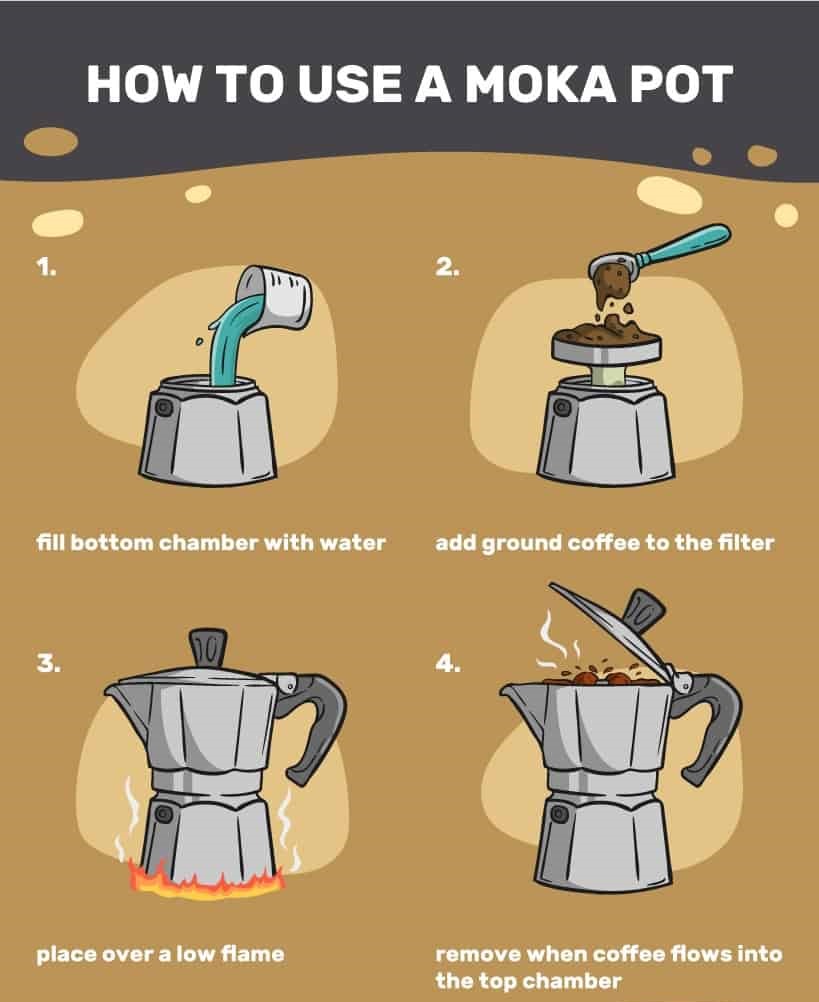 HOW TO USE A MOKA POT

1.

fill bottom chamber with water

2.

add ground coffee to the filter

3.

place over a low flame

4.

remove when coffee flows into the top chamber