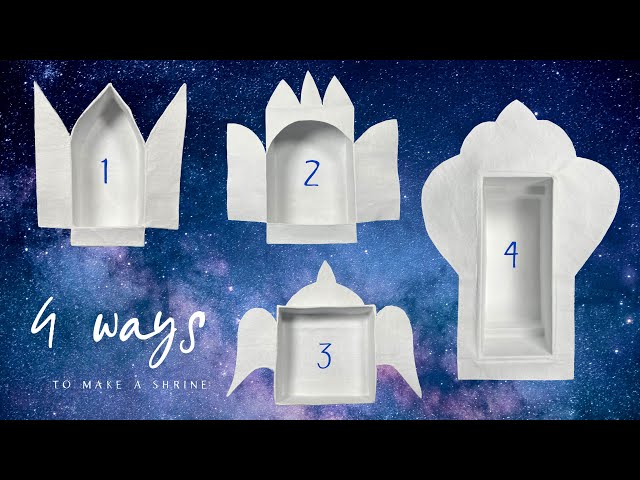 1

2

4

3

4 ways

TO MAKE A SHRINE