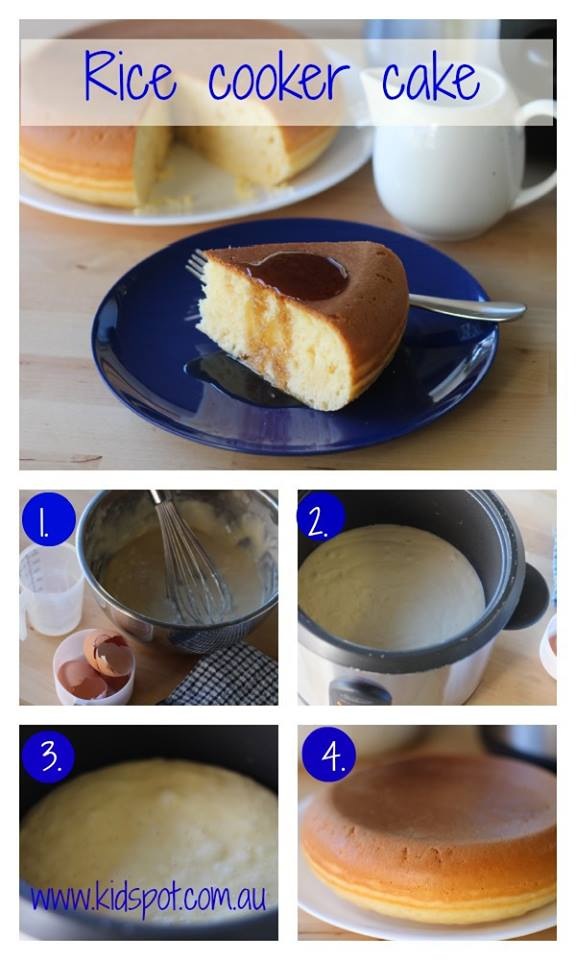 Rice cooker cake

1.

2.

3.

4.

www.kidspot.com.au