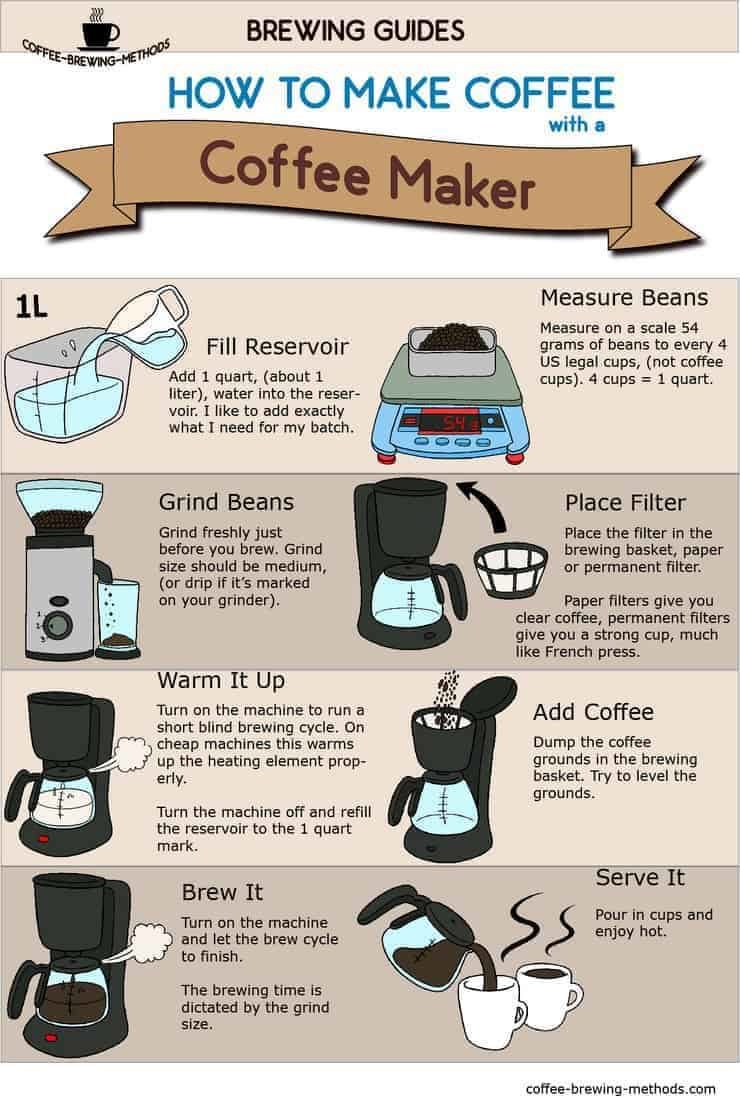 COFFEE-BREWING-METHODS

BREWING GUIDES

HOW TO MAKE COFFEE with a

Coffee Maker

1L

Fill Reservoir

Add 1 quart, (about 1 liter), water into the reservoir. I like to add exactly what I need for my batch.

Measure Beans

Measure on a scale 54 grams of beans to every 4 US legal cups, (not coffee cups). 4 cups = 1 quart.

54 g

Grind Beans

Grind freshly just before you brew. Grind size should be medium, (or drip if it's marked on your grinder).

1
2
3

Place Filter

Place the filter in the brewing basket, paper or permanent filter.

Paper filters give you clear coffee, permanent filters give you a strong cup, much like French press.

Warm It Up

Turn on the machine to run a short blind brewing cycle. On cheap machines this warms up the heating element properly.

Turn the machine off and refill the reservoir to the 1 quart mark.

Add Coffee

Dump the coffee grounds in the brewing basket. Try to level the grounds.

Brew It

Turn on the machine and let the brew cycle to finish.

The brewing time is dictated by the grind size.

Serve It

Pour in cups and enjoy hot.

coffee-brewing-methods.com