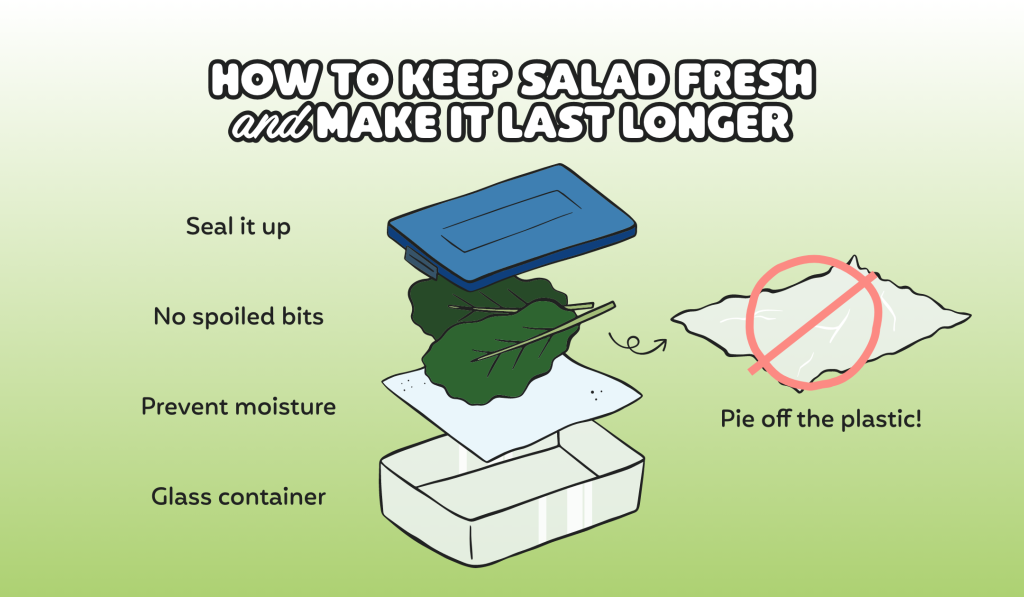 HOW TO KEEP SALAD FRESH
and MAKE IT LAST LONGER

Seal it up

No spoiled bits

Prevent moisture

Glass container

Pie off the plastic!