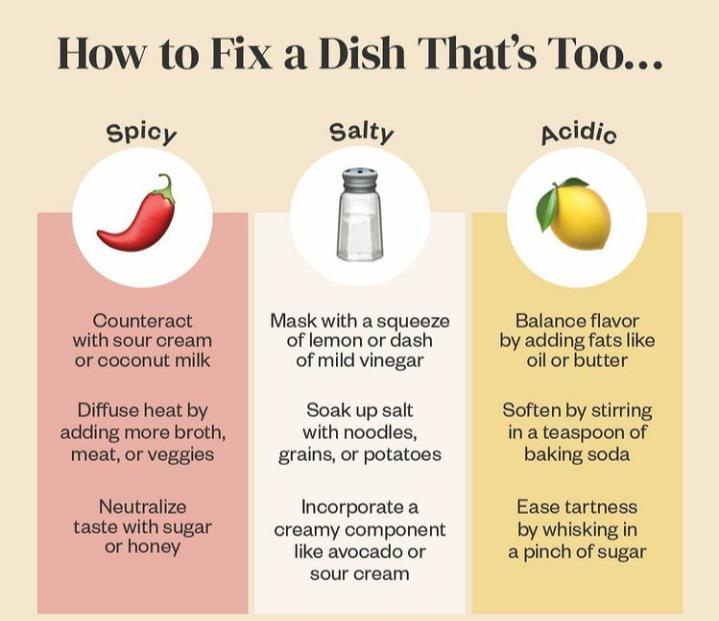 How to Fix a Dish That's Too...

Spicy

Counteract with sour cream or coconut milk

Diffuse heat by adding more broth, meat, or veggies

Neutralize taste with sugar or honey

Salty

Mask with a squeeze of lemon or dash of mild vinegar

Soak up salt with noodles, grains, or potatoes

Incorporate a creamy component like avocado or sour cream

Acidic

Balance flavor by adding fats like oil or butter

Soften by stirring in a teaspoon of baking soda

Ease tartness by whisking in a pinch of sugar