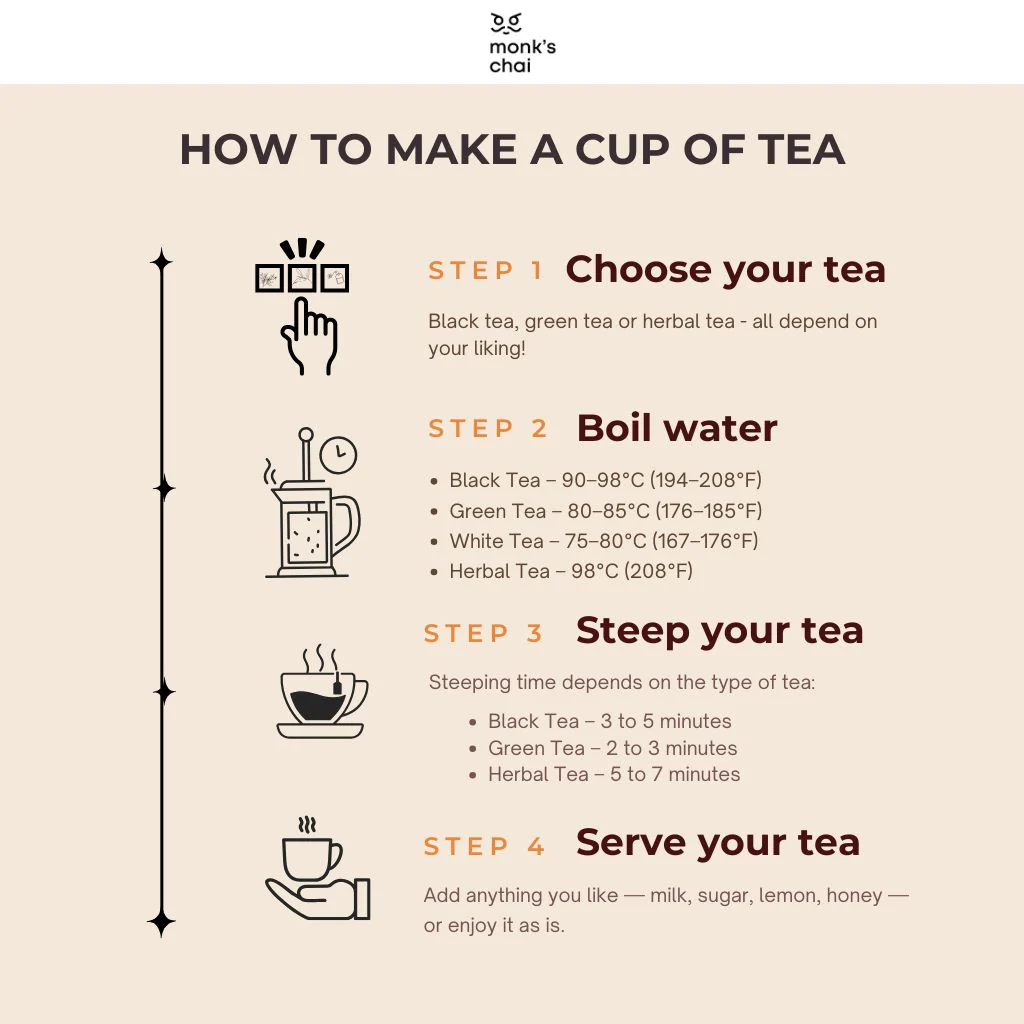 monk's chai

HOW TO MAKE A CUP OF TEA

STEP 1 Choose your tea

Black tea, green tea or herbal tea - all depend on your liking!

STEP 2 Boil water

- Black Tea – 90–98°C (194–208°F)
- Green Tea – 80–85°C (176–185°F)
- White Tea – 75–80°C (167–176°F)
- Herbal Tea – 98°C (208°F)

STEP 3 Steep your tea

Steeping time depends on the type of tea:

- Black Tea – 3 to 5 minutes
- Green Tea – 2 to 3 minutes
- Herbal Tea – 5 to 7 minutes

STEP 4 Serve your tea

Add anything you like — milk, sugar, lemon, honey — or enjoy it as is.