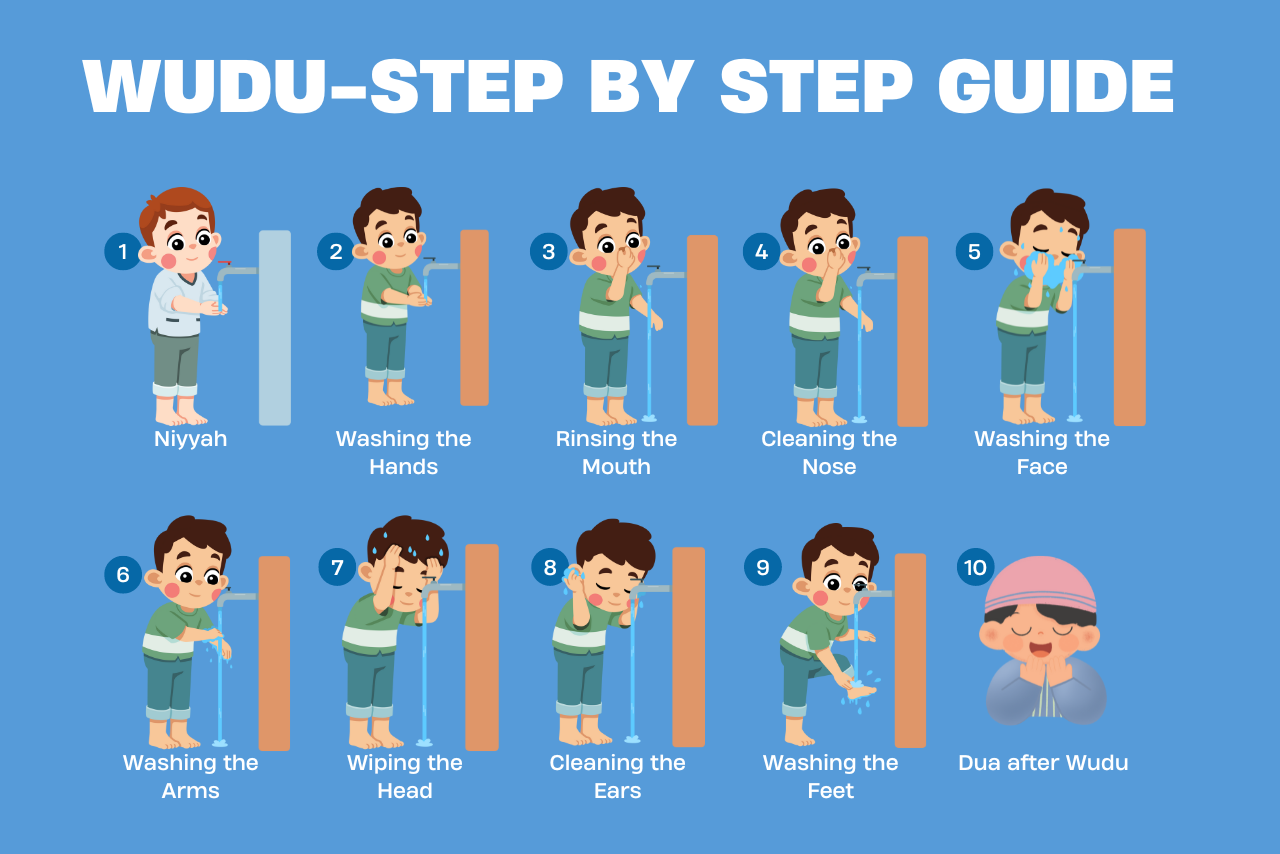 WUDU-STEP BY STEP GUIDE

1
Niyyah

2
Washing the Hands

3
Rinsing the Mouth

4
Cleaning the Nose

5
Washing the Face

6
Washing the Arms

7
Wiping the Head

8
Cleaning the Ears

9
Washing the Feet

10
Dua after Wudu