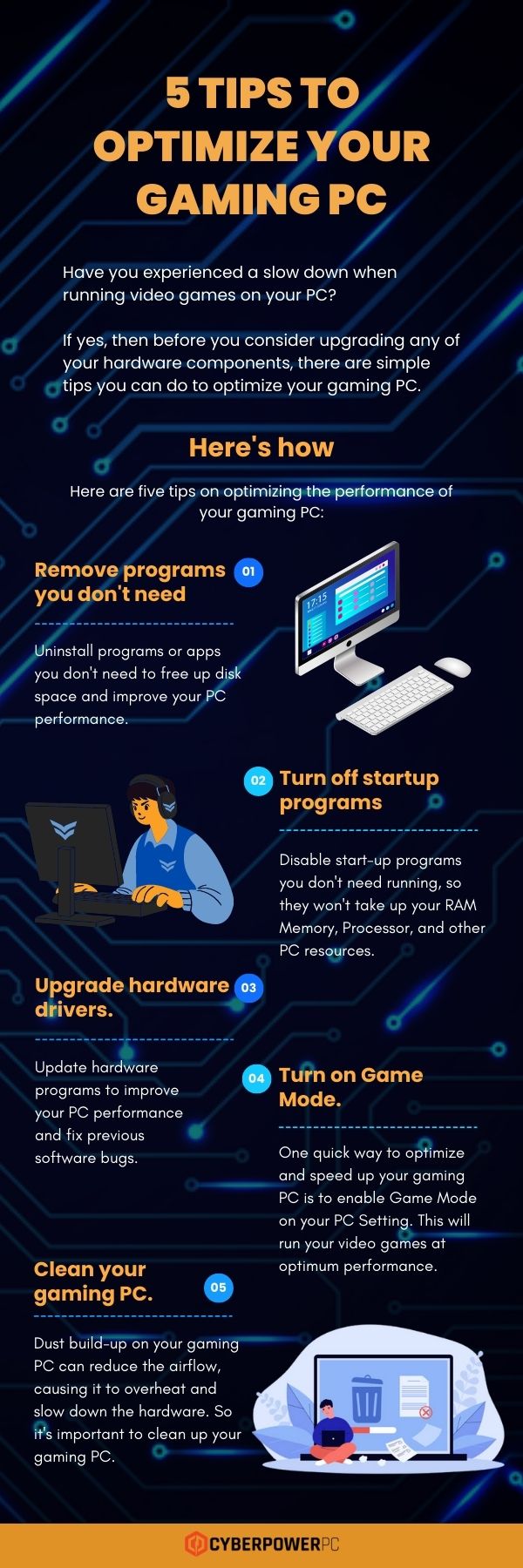 5 TIPS TO OPTIMIZE YOUR GAMING PC

Have you experienced a slow down when running video games on your PC?

If yes, then before you consider upgrading any of your hardware components, there are simple tips you can do to optimize your gaming PC.

Here's how

Here are five tips on optimizing the performance of your gaming PC:

Remove programs you don't need 01

Uninstall programs or apps you don't need to free up disk space and improve your PC performance.

17:15

02 Turn off startup programs

Disable start-up programs you don't need running, so they won't take up your RAM Memory, Processor, and other PC resources.

Upgrade hardware drivers. 03

Update hardware programs to improve your PC performance and fix previous software bugs.

04 Turn on Game Mode.

One quick way to optimize and speed up your gaming PC is to enable Game Mode on your PC Setting. This will run your video games at optimum performance.

Clean your gaming PC. 05

Dust build-up on your gaming PC can reduce the airflow, causing it to overheat and slow down the hardware. So it's important to clean up your gaming PC.

CYBERPOWERPC