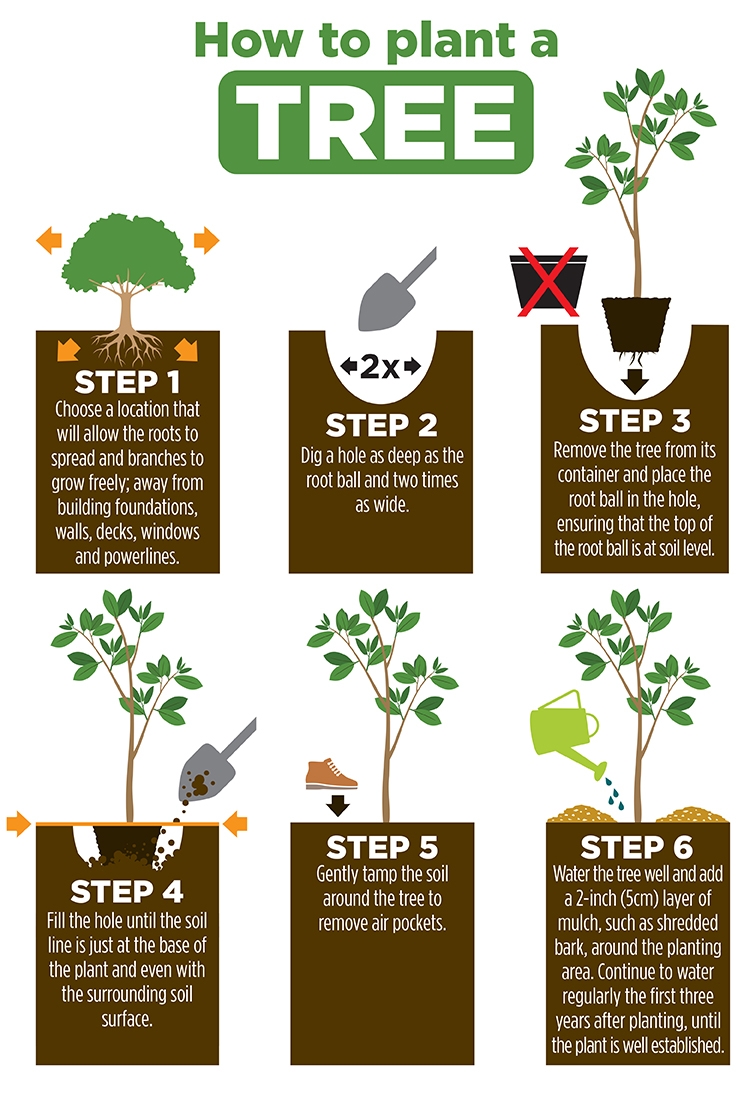 How to plant a
TREE

STEP 1
Choose a location that will allow the roots to spread and branches to grow freely; away from building foundations, walls, decks, windows and powerlines.

2x
STEP 2
Dig a hole as deep as the root ball and two times as wide.

STEP 3
Remove the tree from its container and place the root ball in the hole, ensuring that the top of the root ball is at soil level.

STEP 4
Fill the hole until the soil line is just at the base of the plant and even with the surrounding soil surface.

STEP 5
Gently tamp the soil around the tree to remove air pockets.

STEP 6
Water the tree well and add a 2-inch (5cm) layer of mulch, such as shredded bark, around the planting area. Continue to water regularly the first three years after planting, until the plant is well established.