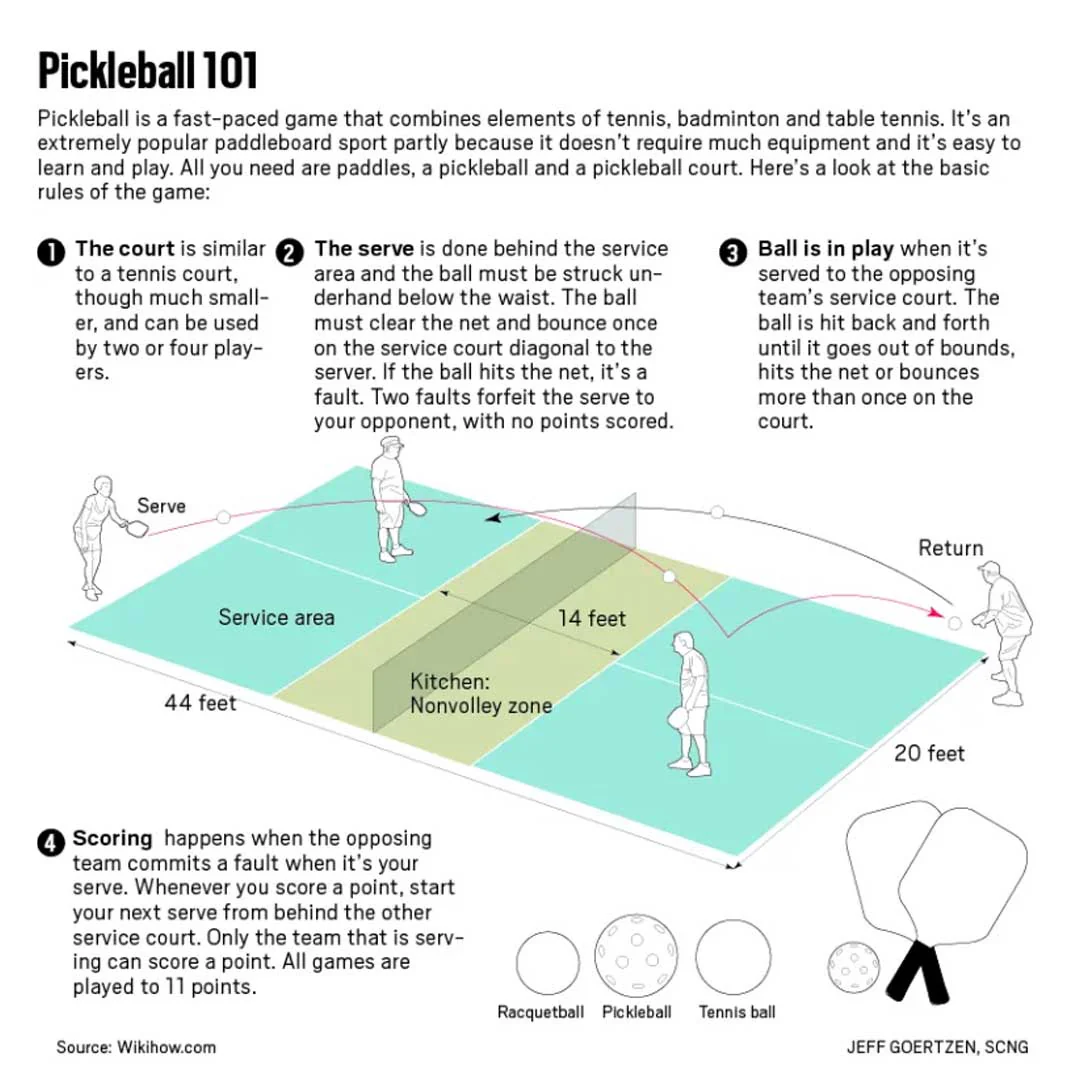 Pickleball 101

Pickleball is a fast-paced game that combines elements of tennis, badminton and table tennis. It's an extremely popular paddleboard sport partly because it doesn't require much equipment and it's easy to learn and play. All you need are paddles, a pickleball and a pickleball court. Here's a look at the basic rules of the game:

1 The court is similar to a tennis court, though much smaller, and can be used by two or four players.

2 The serve is done behind the service area and the ball must be struck underhand below the waist. The ball must clear the net and bounce once on the service court diagonal to the server. If the ball hits the net, it's a fault. Two faults forfeit the serve to your opponent, with no points scored.

3 Ball is in play when it's served to the opposing team's service court. The ball is hit back and forth until it goes out of bounds, hits the net or bounces more than once on the court.

Serve

Return

Service area

14 feet

Kitchen: Nonvolley zone

44 feet

20 feet

4 Scoring happens when the opposing team commits a fault when it's your serve. Whenever you score a point, start your next serve from behind the other service court. Only the team that is serving can score a point. All games are played to 11 points.

Racquetball Pickleball Tennis ball

Source: Wikihow.com

JEFF GOERTZEN, SCNG