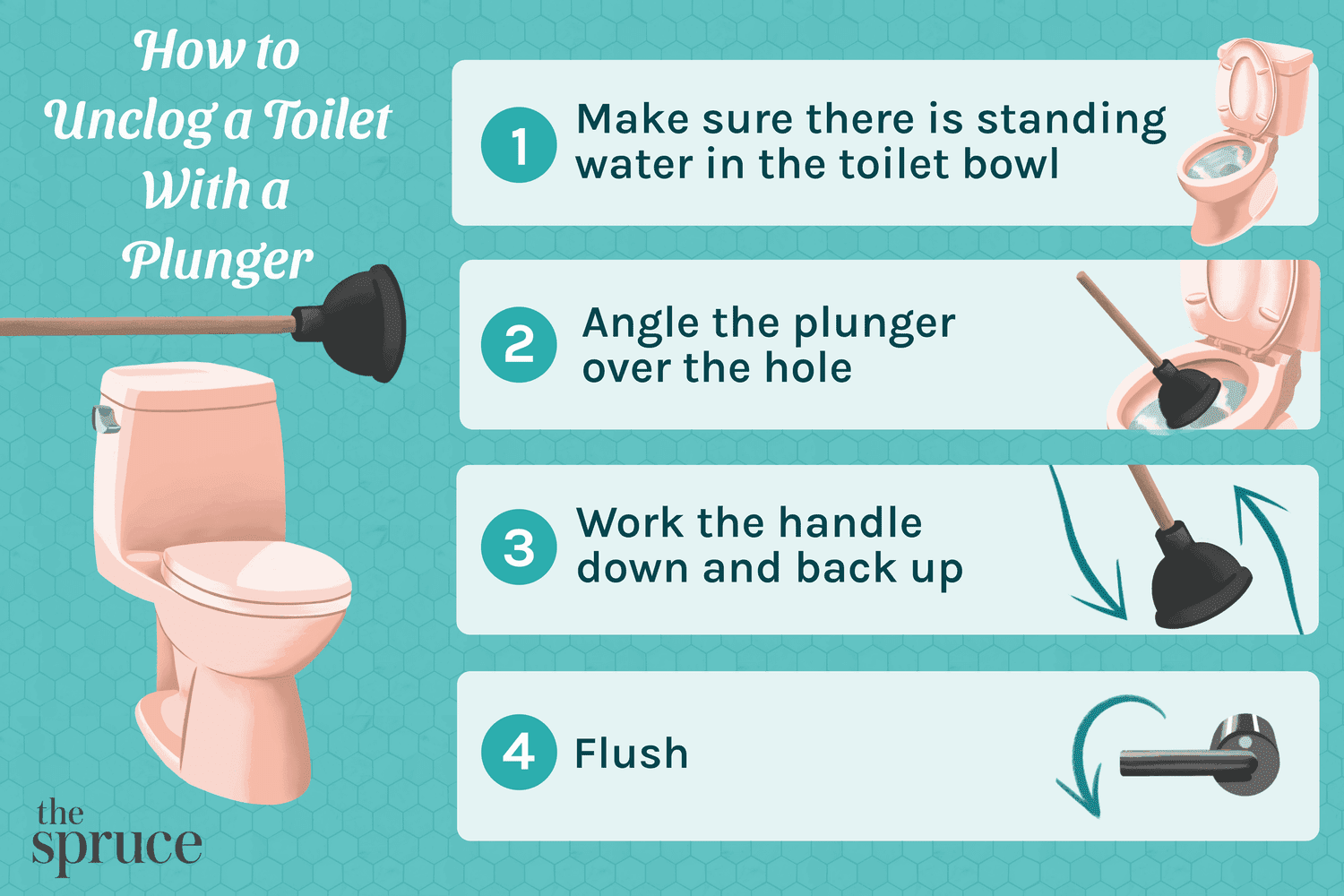 How to Unclog a Toilet With a Plunger

1 Make sure there is standing water in the toilet bowl

2 Angle the plunger over the hole

3 Work the handle down and back up

4 Flush

the spruce