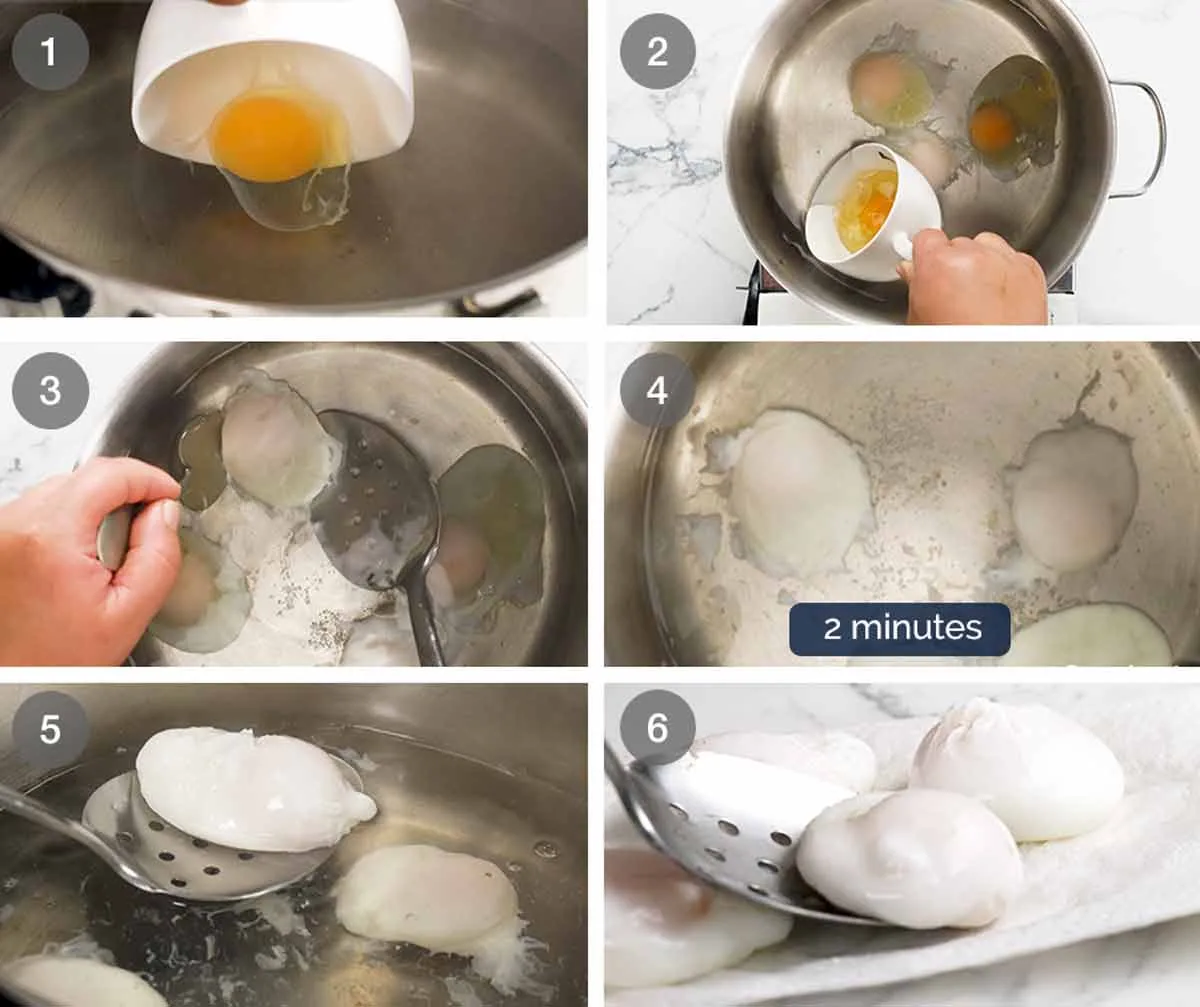 1

2

3

4

2 minutes

5

6