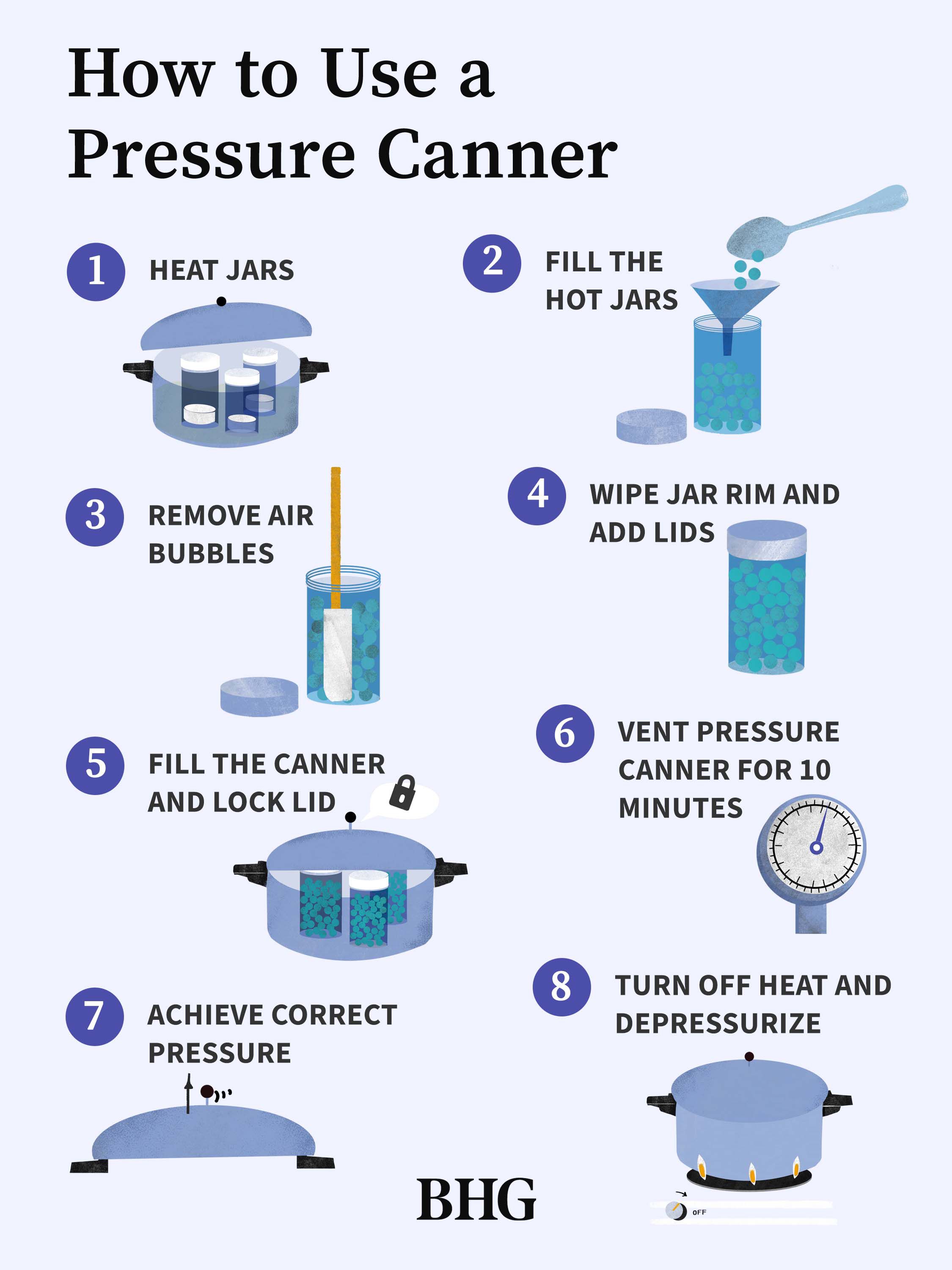 How to Use a Pressure Canner

1 HEAT JARS

2 FILL THE HOT JARS

3 REMOVE AIR BUBBLES

4 WIPE JAR RIM AND ADD LIDS

5 FILL THE CANNER AND LOCK LID

6 VENT PRESSURE CANNER FOR 10 MINUTES

7 ACHIEVE CORRECT PRESSURE

8 TURN OFF HEAT AND DEPRESSURIZE

OFF

BHG