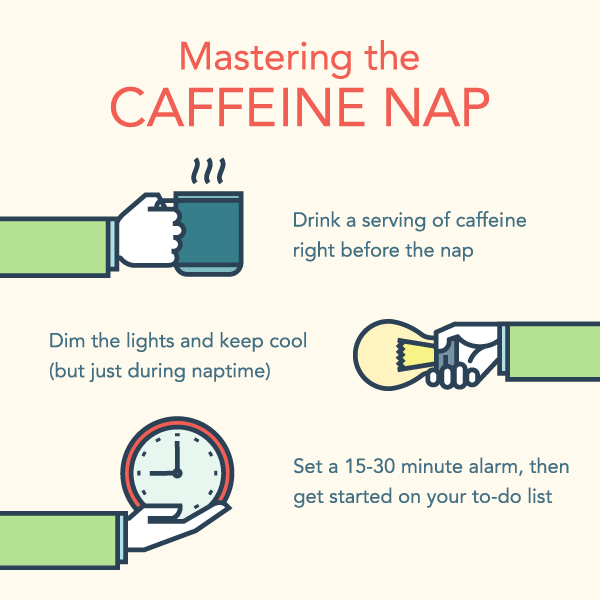 Mastering the
CAFFEINE NAP

Drink a serving of caffeine right before the nap

Dim the lights and keep cool (but just during naptime)

Set a 15-30 minute alarm, then get started on your to-do list