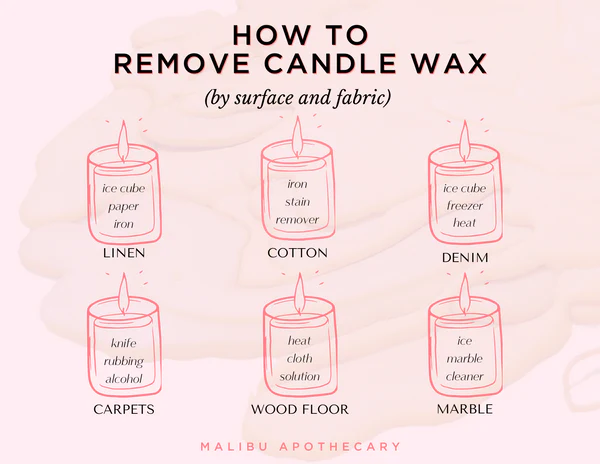 HOW TO
REMOVE CANDLE WAX

(by surface and fabric)

ice cube
paper
iron

LINEN

iron
stain
remover

COTTON

ice cube
freezer
heat

DENIM

knife
rubbing
alcohol

CARPETS

heat
cloth
solution

WOOD FLOOR

ice
marble
cleaner

MARBLE

MALIBU APOTHECARY