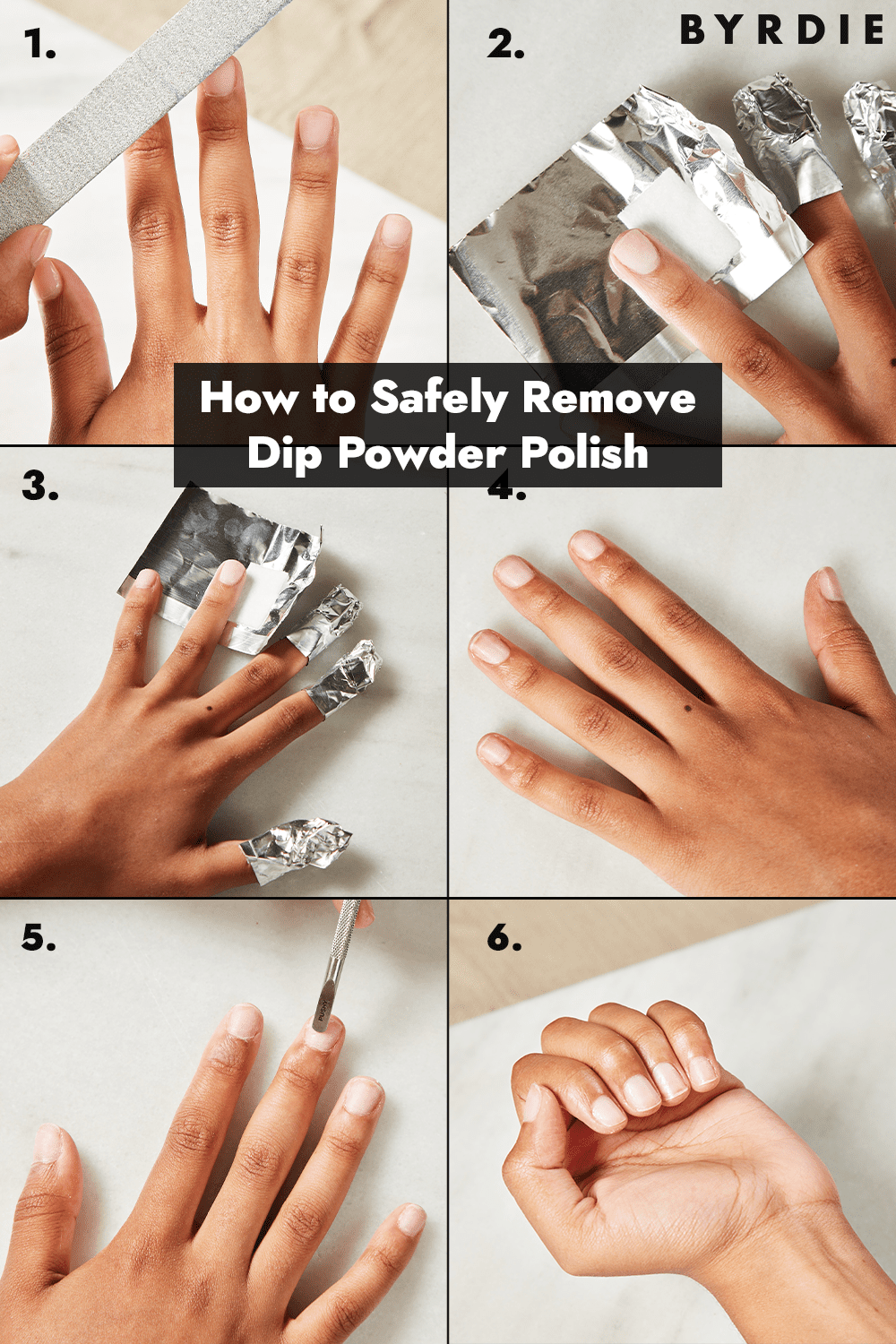 1.

2.

BYRDIE

How to Safely Remove Dip Powder Polish

3.

4.

5.

6.