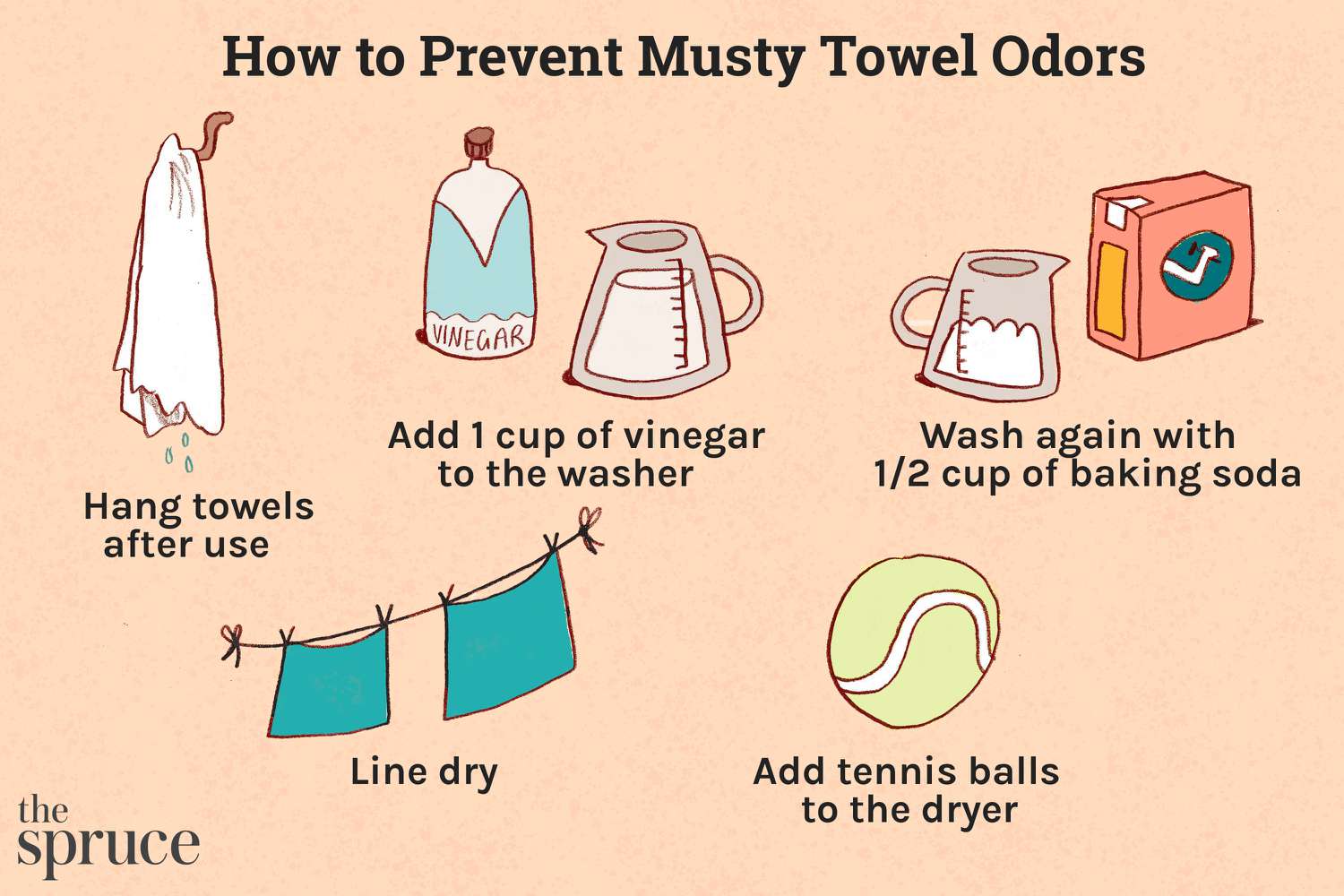 How to Prevent Musty Towel Odors

VINEGAR

Hang towels after use

Add 1 cup of vinegar to the washer

Wash again with 1/2 cup of baking soda

Line dry

Add tennis balls to the dryer

the spruce