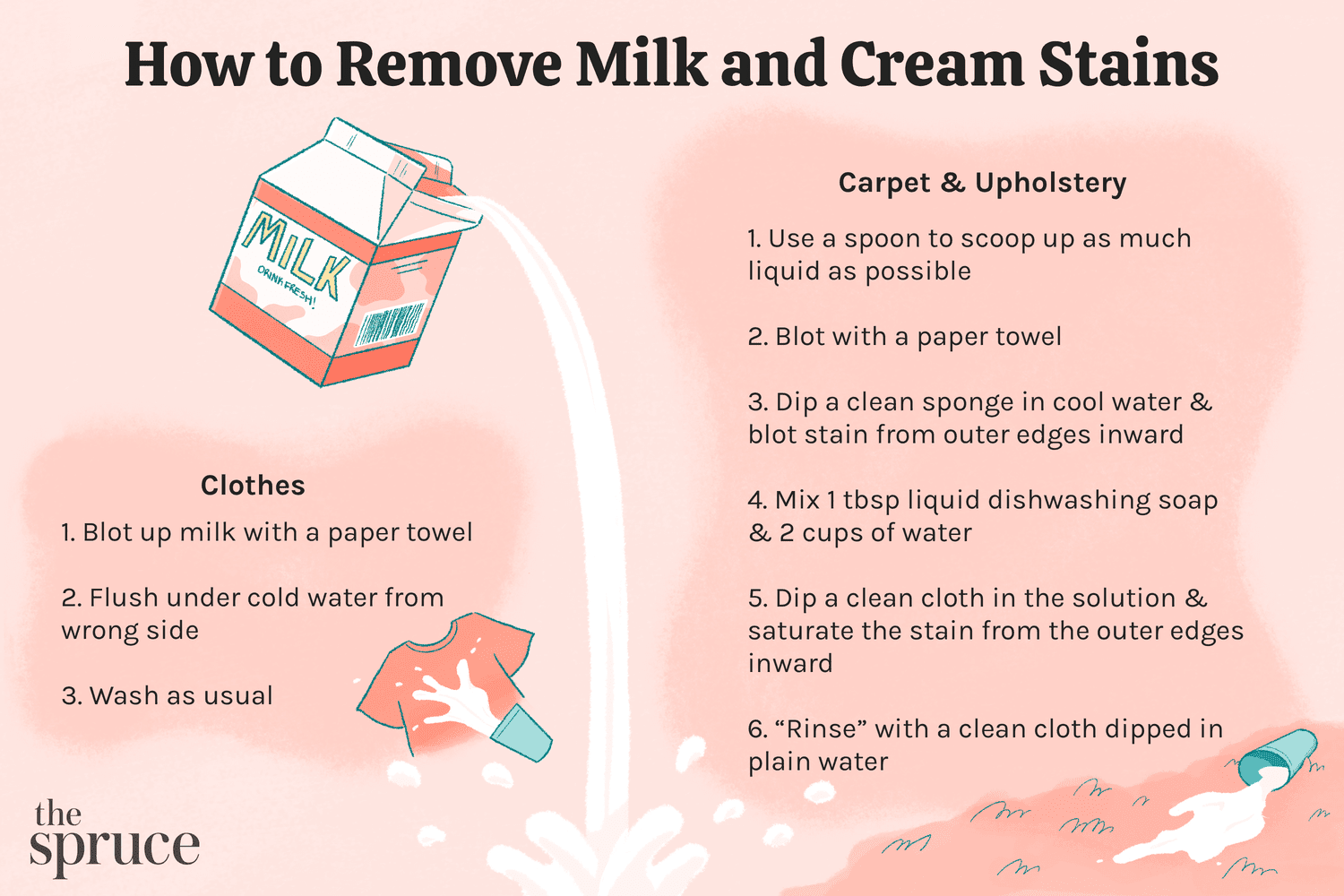 How to Remove Milk and Cream Stains

MILK
DRINK FRESH!

Clothes

1. Blot up milk with a paper towel

2. Flush under cold water from wrong side

3. Wash as usual

Carpet & Upholstery

1. Use a spoon to scoop up as much liquid as possible

2. Blot with a paper towel

3. Dip a clean sponge in cool water & blot stain from outer edges inward

4. Mix 1 tbsp liquid dishwashing soap & 2 cups of water

5. Dip a clean cloth in the solution & saturate the stain from the outer edges inward

6. “Rinse” with a clean cloth dipped in plain water

the spruce